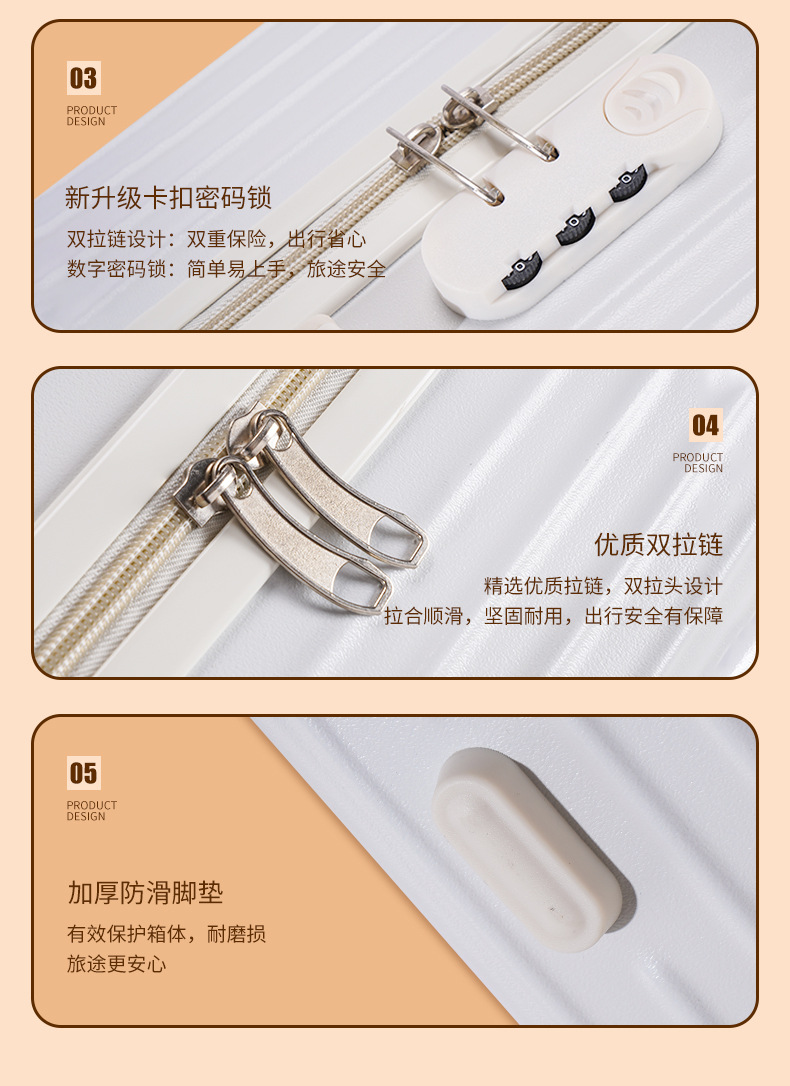 03

PRODUCT DESIGN

新升级卡扣密码锁

双拉链设计：双重保险，出行省心
数字密码锁：简单易上手，旅途安全

04

PRODUCT DESIGN

优质双拉链

精选优质拉链，双拉头设计
拉合顺滑，坚固耐用，出行安全有保障

05

PRODUCT DESIGN

加厚防滑脚垫

有效保护箱体，耐磨损
旅途更安心