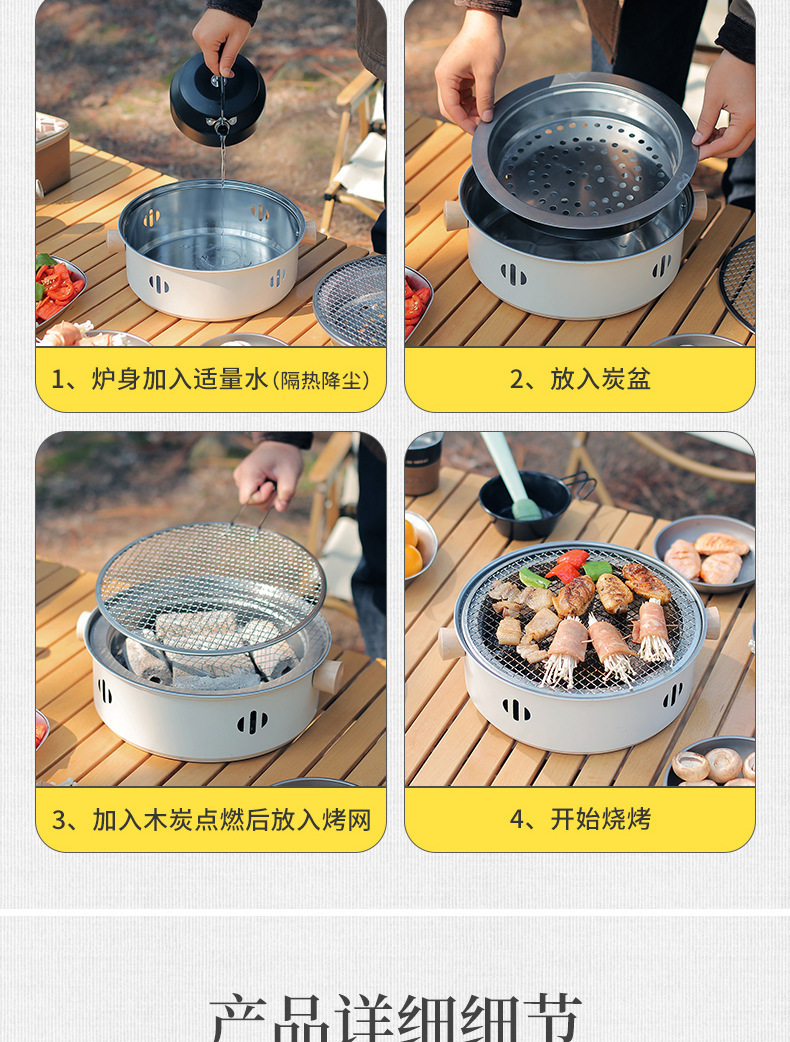 1、炉身加入适量水(隔热降尘)

2、放入炭盆

3、加入木炭点燃后放入烤网

4、开始烧烤

产品详细细节