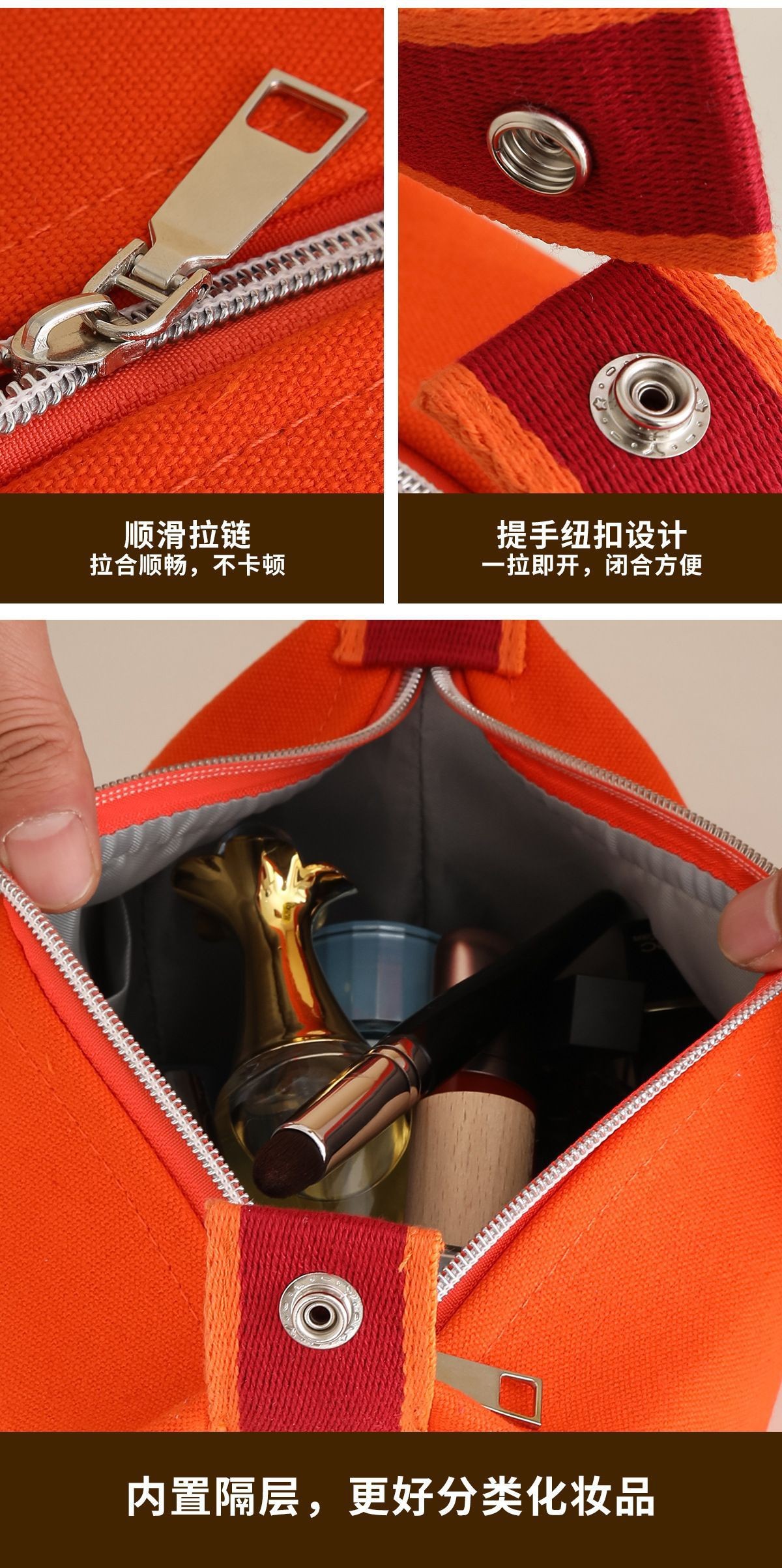 顺滑拉链
拉合顺畅，不卡顿

提手纽扣设计
一拉即开，闭合方便

内置隔层，更好分类化妆品