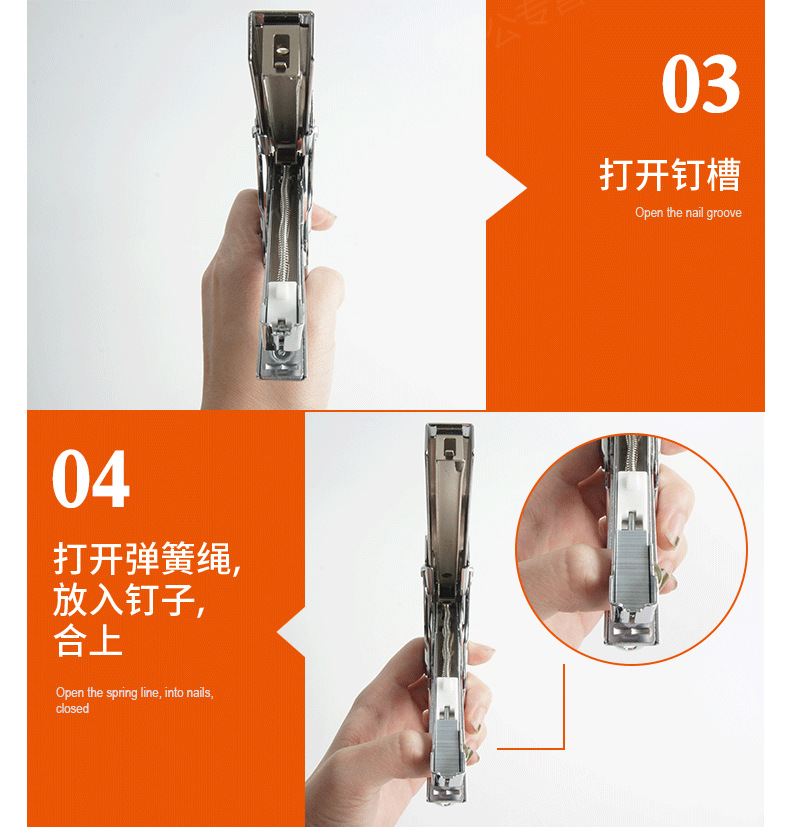 03

打开钉槽

Open the nail groove

04

打开弹簧绳，
放入钉子，
合上

Open the spring line, into nails, closed