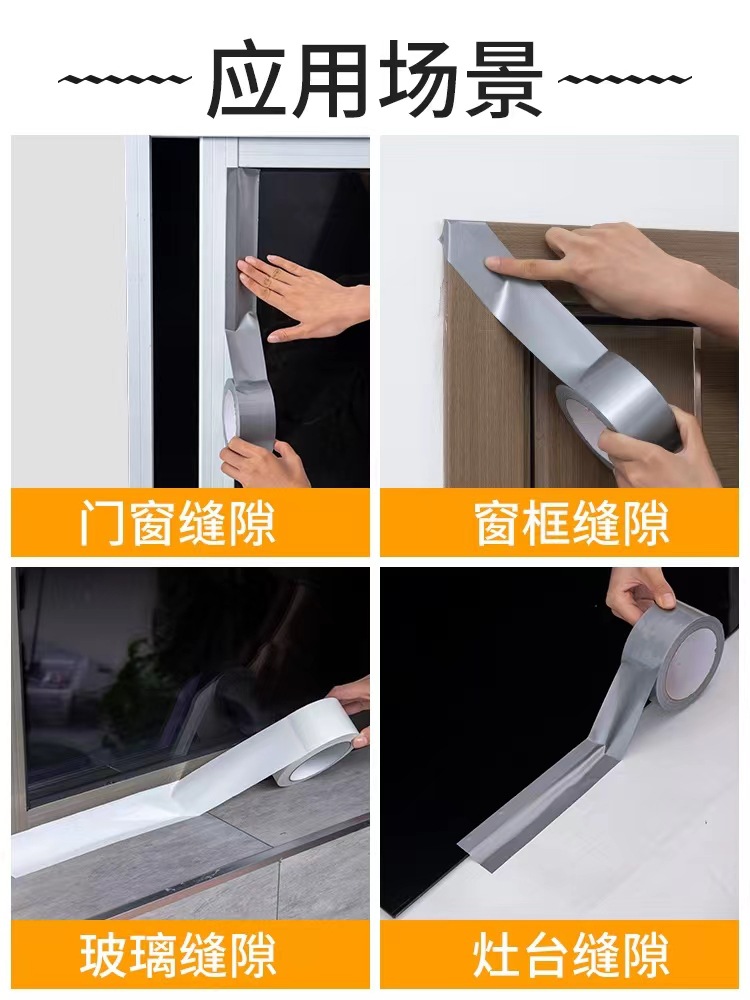 应用场景

门窗缝隙

窗框缝隙

玻璃缝隙

灶台缝隙