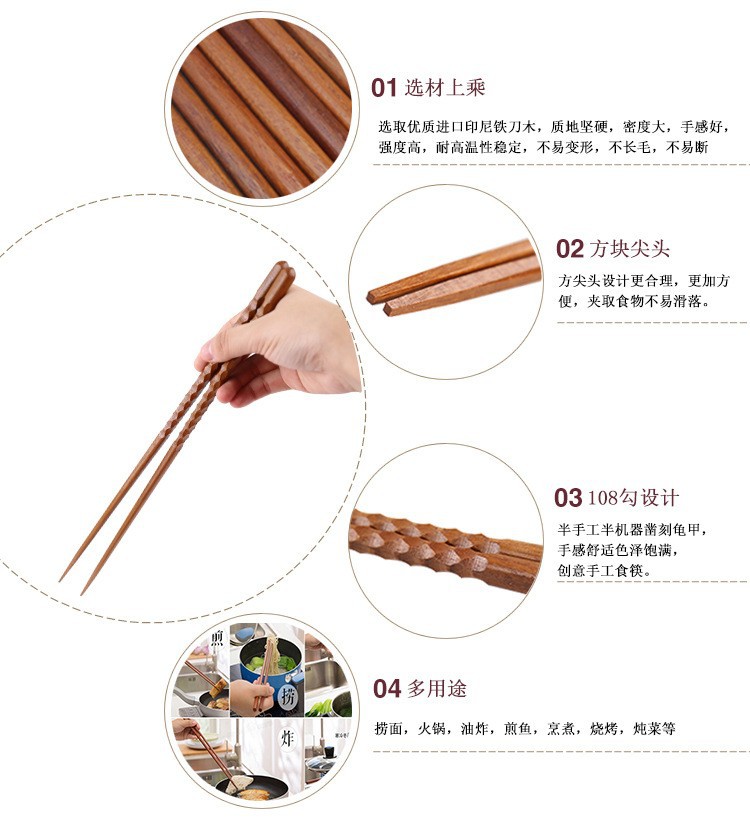 01 选材上乘

选取优质进口印尼铁刀木，质地坚硬，密度大，手感好，强度高，耐高温性稳定，不易变形，不长毛，不易断

02 方块尖头

方尖头设计更合理，更加方便，夹取食物不易滑落。

03 108勾设计

半手工半机器凿刻龟甲，手感舒适色泽饱满，创意手工食筷。

煎

捞

炸

04 多用途

捞面，火锅，油炸，煎鱼，烹煮，烧烤，炖菜等