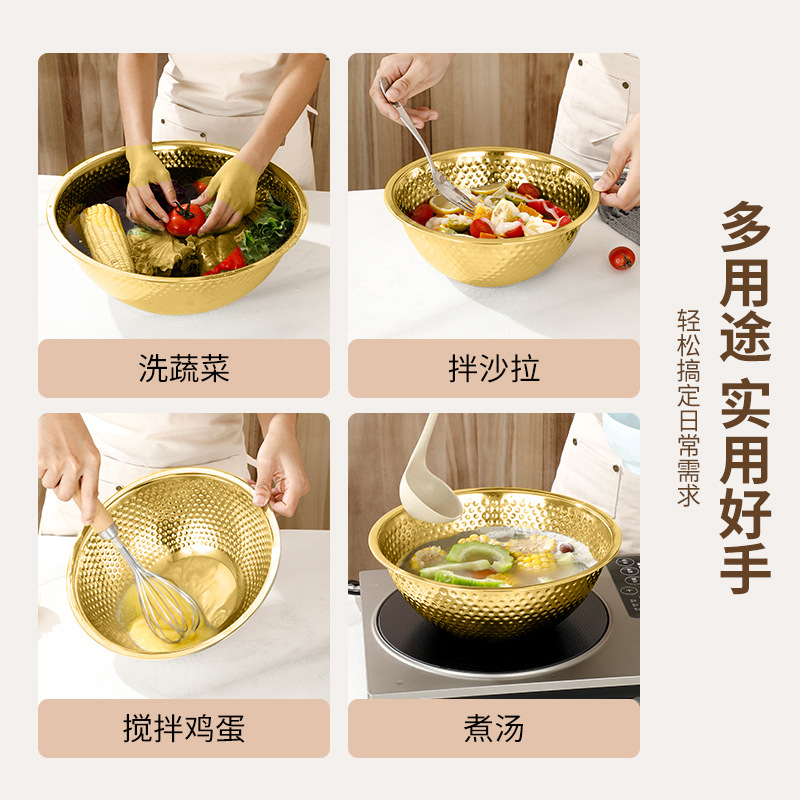 洗蔬菜

拌沙拉

搅拌鸡蛋

煮汤

多用途 实用好手

轻松搞定日常需求