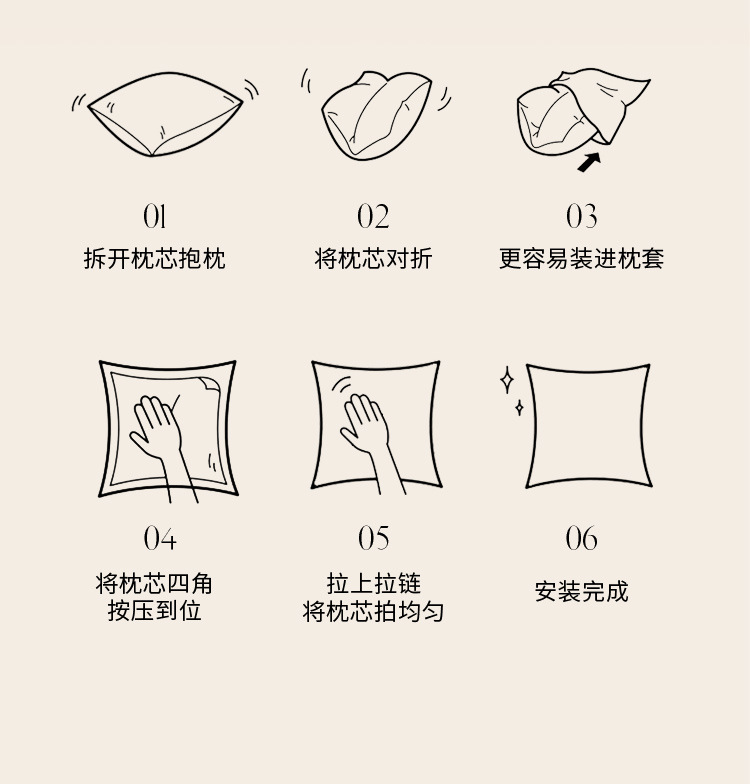 01
拆开枕芯抱枕

02
将枕芯对折

03
更容易装进枕套

04
将枕芯四角
按压到位

05
拉上拉链
将枕芯拍均匀

06
安装完成