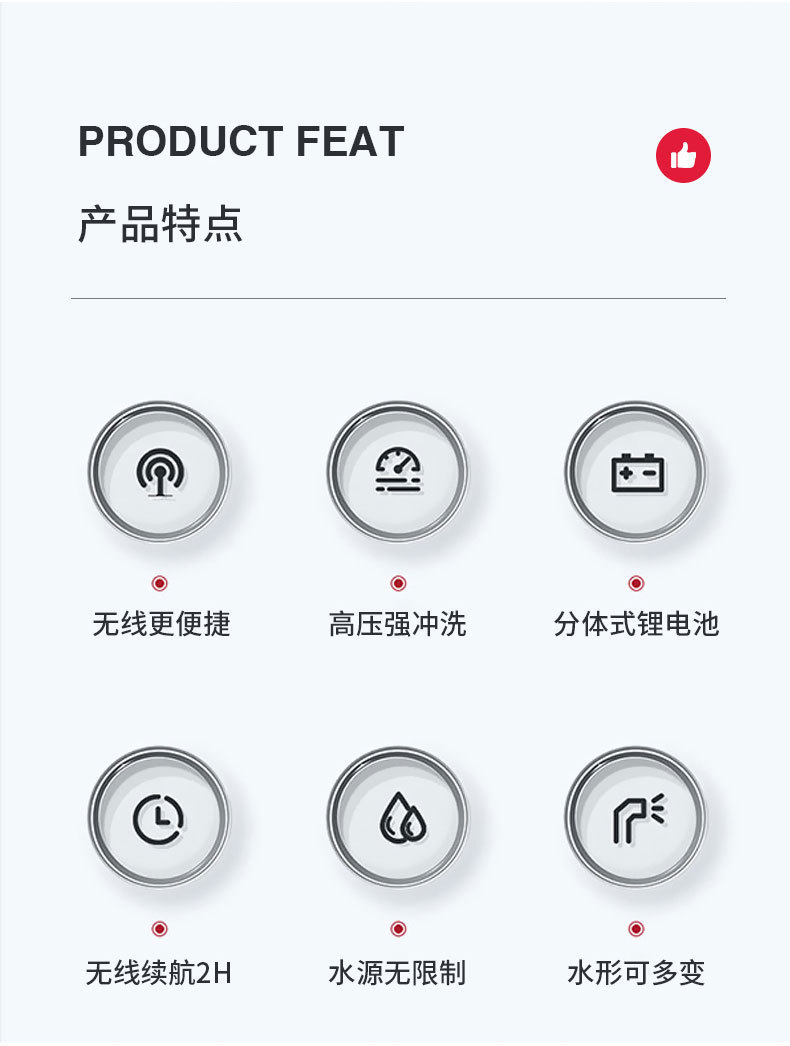 PRODUCT FEAT

产品特点

无线更便捷

高压强冲洗

分体式锂电池

无线续航2H

水源无限制

水形可多变