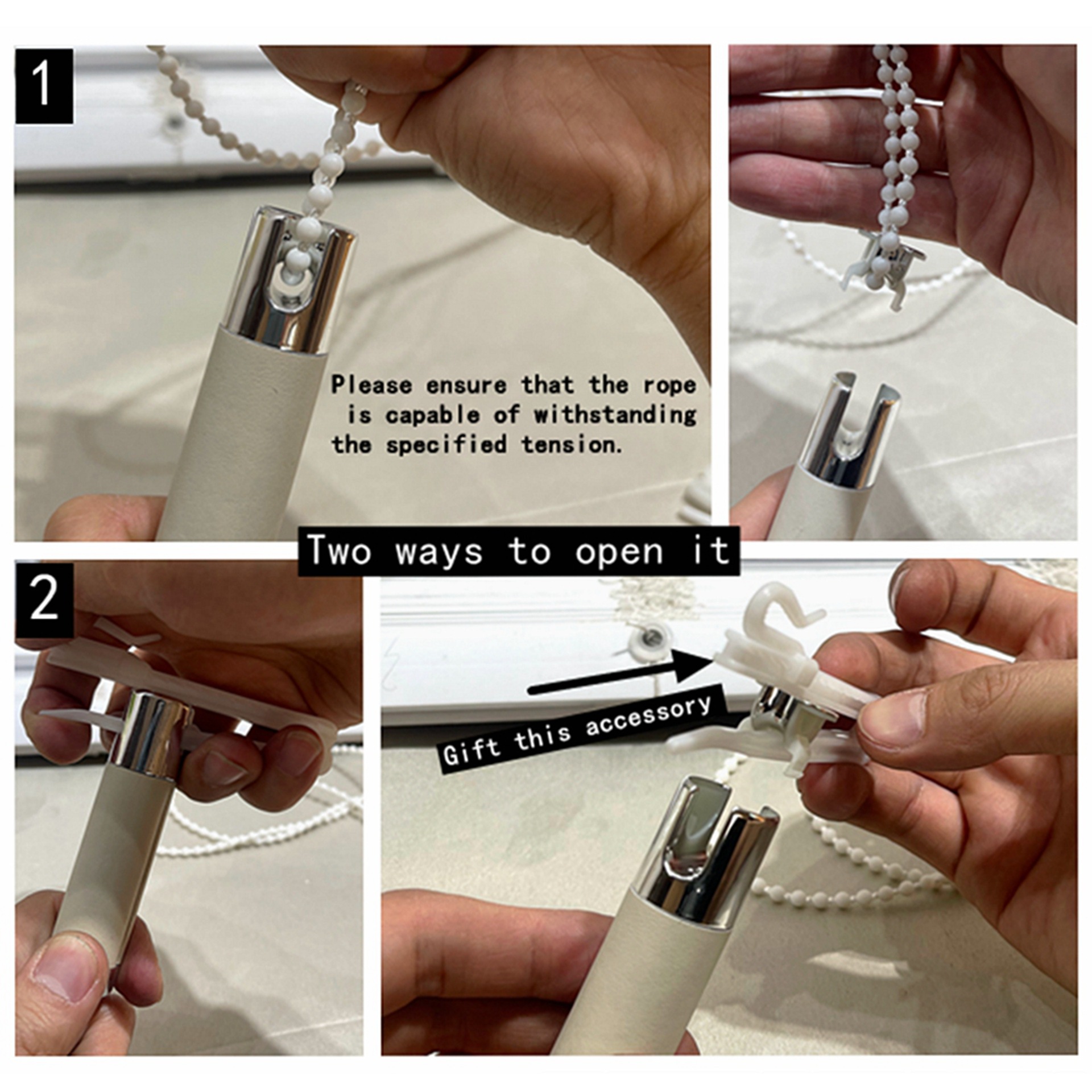 1

Please ensure that the rope is capable of withstanding the specified tension.

Two ways to open it

2

Gift this accessory