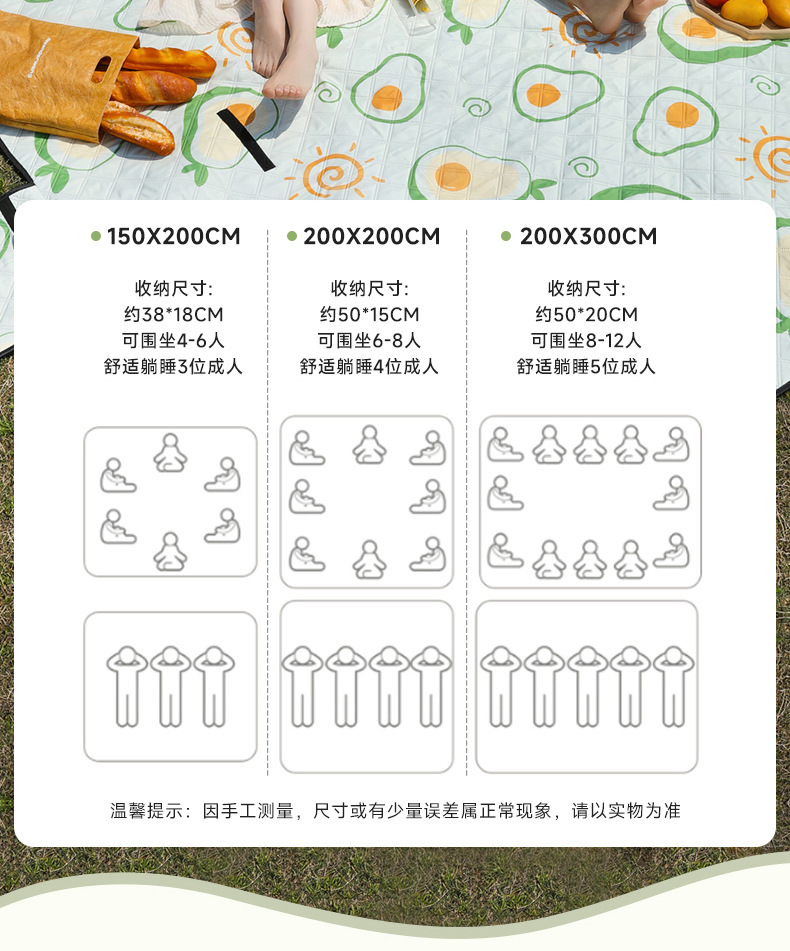 150X200CM

收纳尺寸:
约38*18CM
可围坐4-6人
舒适躺睡3位成人

200X200CM

收纳尺寸:
约50*15CM
可围坐6-8人
舒适躺睡4位成人

200X300CM

收纳尺寸:
约50*20CM
可围坐8-12人
舒适躺睡5位成人

温馨提示：因手工测量，尺寸或有少量误差属正常现象，请以实物为准