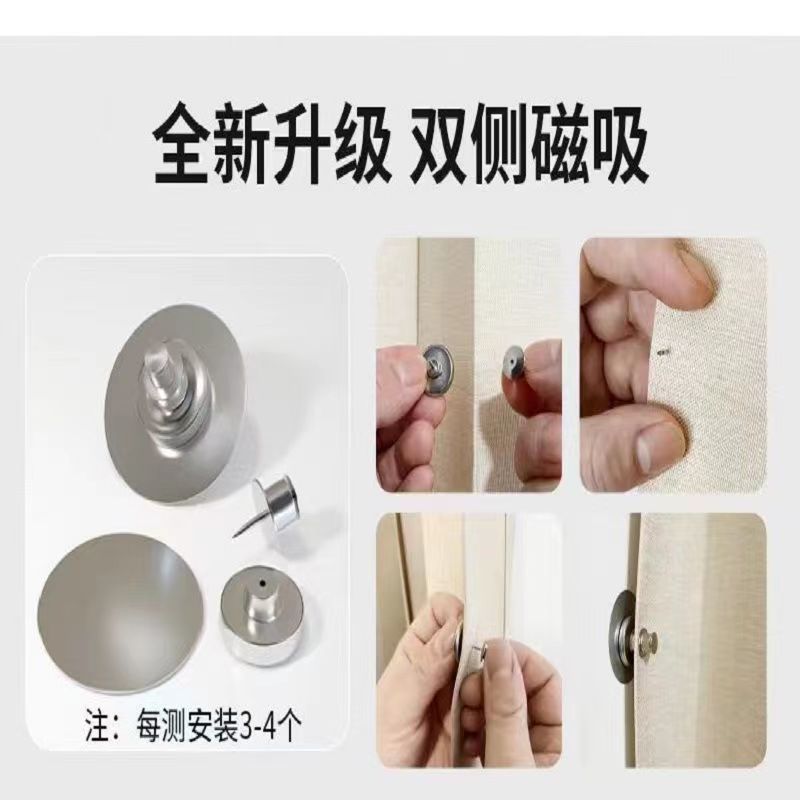 全新升级 双侧磁吸

注：每测安装3-4个