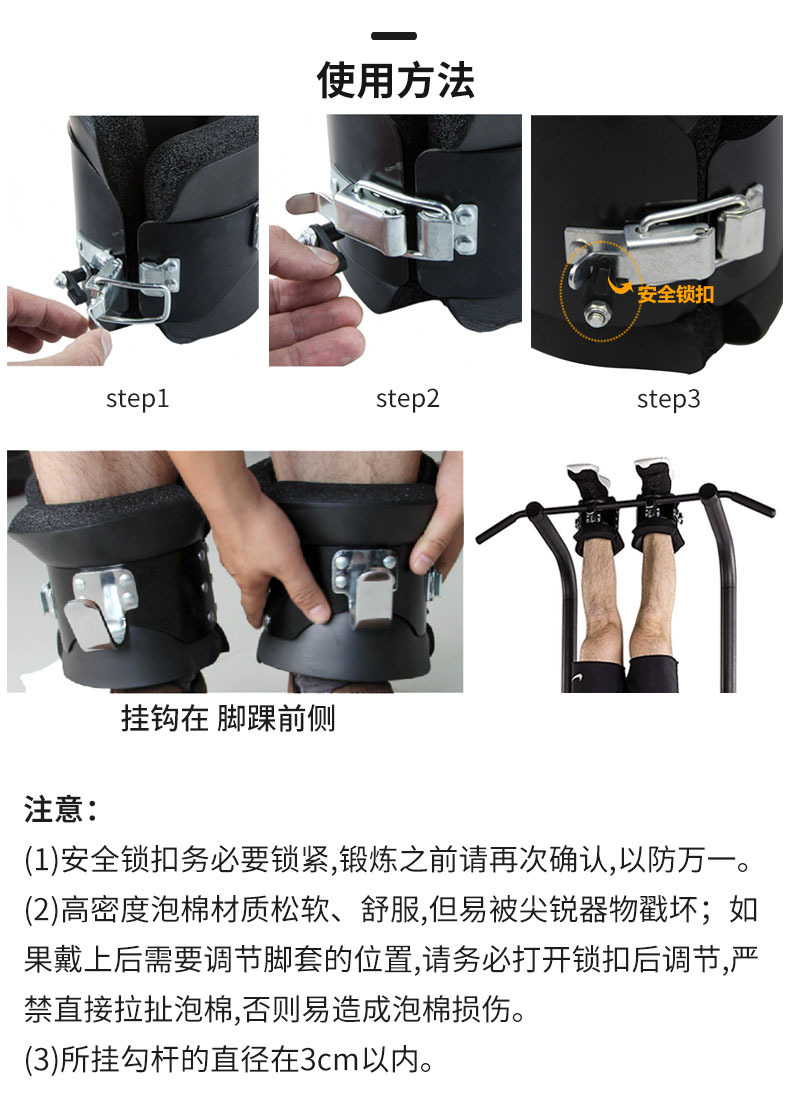 使用方法

安全锁扣

step1

step2

step3

挂钩在 脚踝前侧

注意：

(1)安全锁扣务必要锁紧,锻炼之前请再次确认,以防万一。

(2)高密度泡棉材质松软、舒服,但易被尖锐器物戳坏；如果戴上后需要调节脚套的位置,请务必打开锁扣后调节,严禁直接拉扯泡棉,否则易造成泡棉损伤。

(3)所挂勾杆的直径在3cm以内。