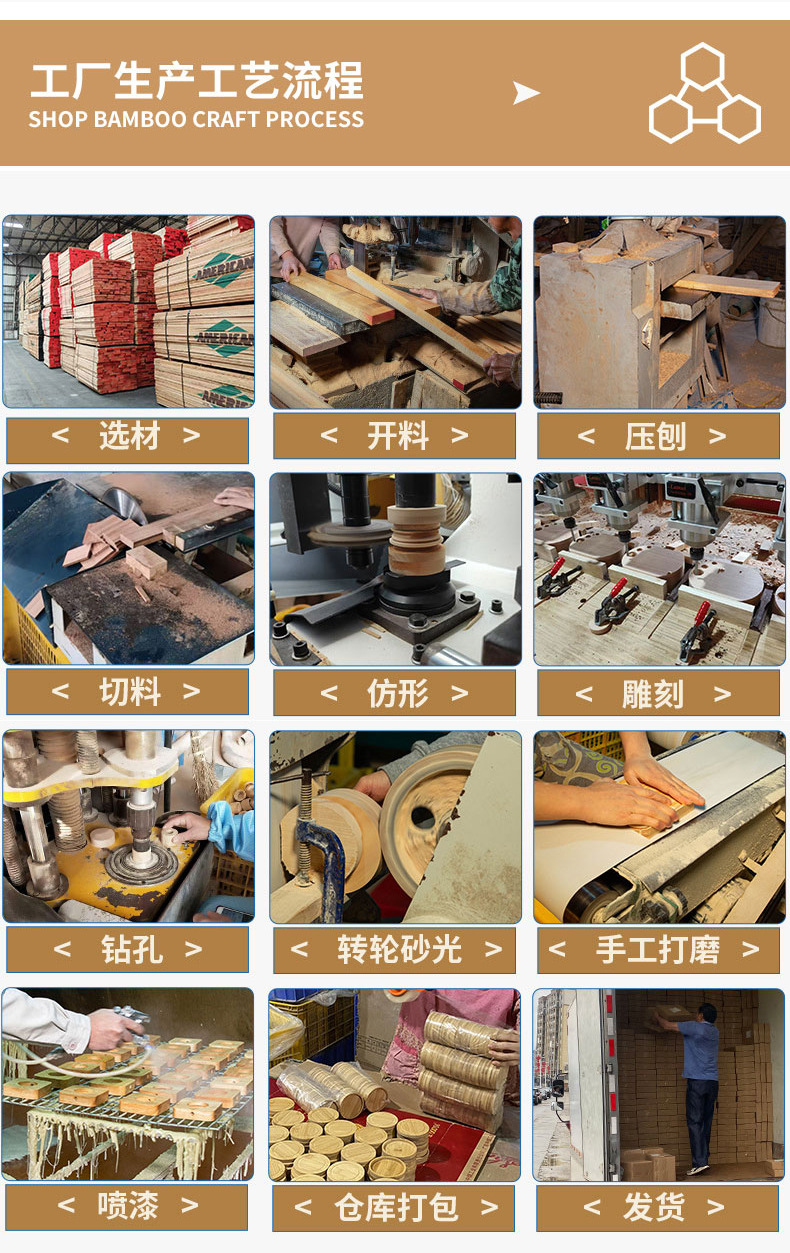 工厂生产工艺流程
SHOP BAMBOO CRAFT PROCESS

AMERICAN
AMERICAN
AMERICAN

< 选材 >

< 开料 >

< 压刨 >

< 切料 >

< 仿形 >

< 雕刻 >

< 钻孔 >

< 转轮砂光 >

< 手工打磨 >

< 喷漆 >

< 仓库打包 >

< 发货 >