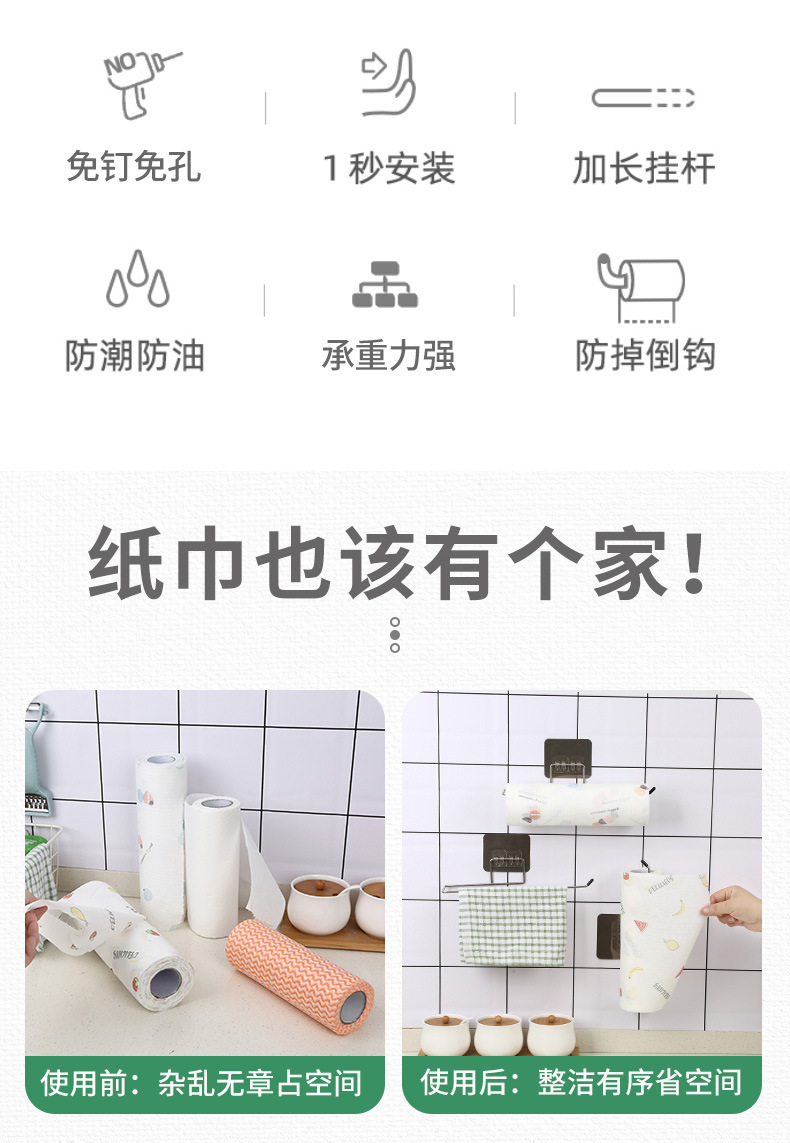 NO

免钉免孔

1 秒安装

加长挂杆

防潮防油

承重力强

防掉倒钩

纸巾也该有个家！

使用前：杂乱无章占空间

使用后：整洁有序省空间