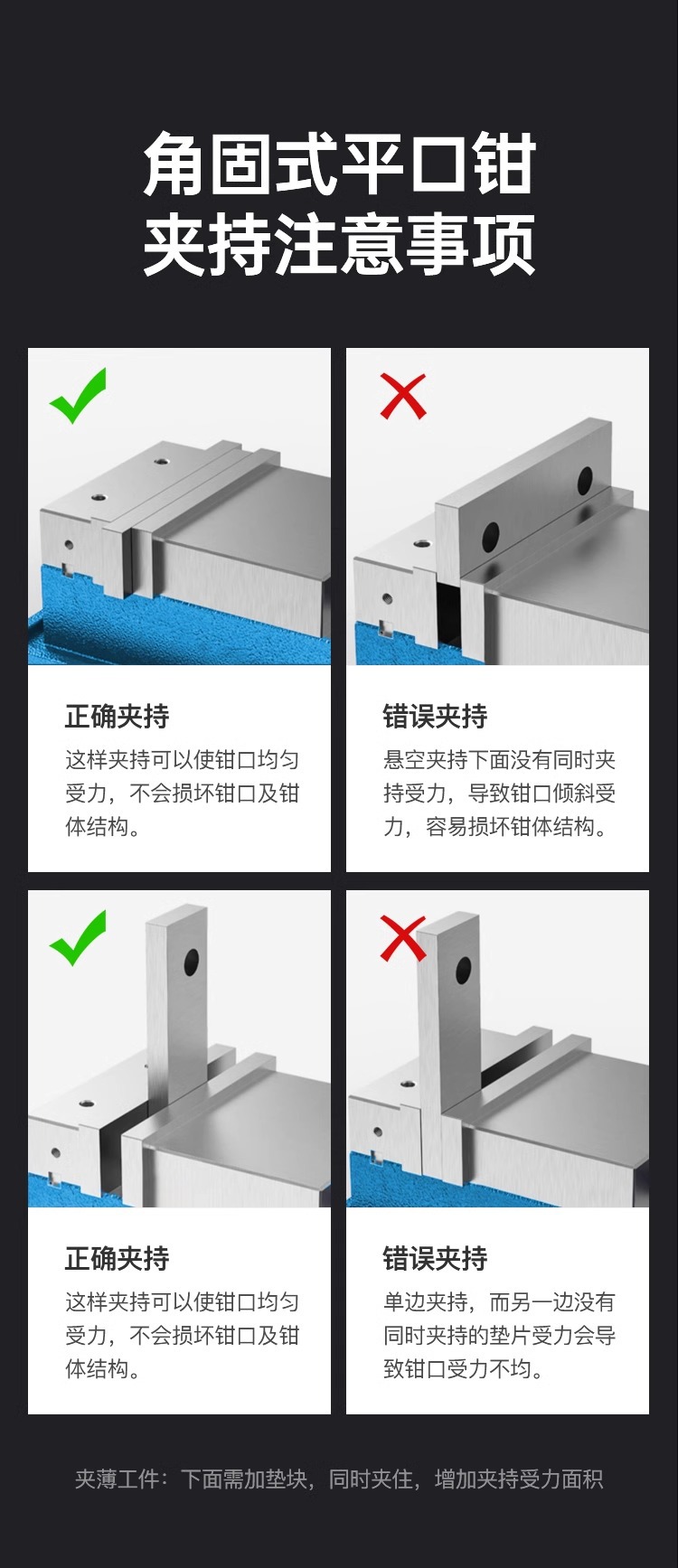 角固式平口钳
夹持注意事项

正确夹持
这样夹持可以使钳口均匀受力，不会损坏钳口及钳体结构。

错误夹持
悬空夹持下面没有同时夹持受力，导致钳口倾斜受力，容易损坏钳体结构。

正确夹持
这样夹持可以使钳口均匀受力，不会损坏钳口及钳体结构。

错误夹持
单边夹持，而另一边没有同时夹持的垫片受力会导致钳口受力不均。

夹薄工件：下面需加垫块，同时夹住，增加夹持受力面积