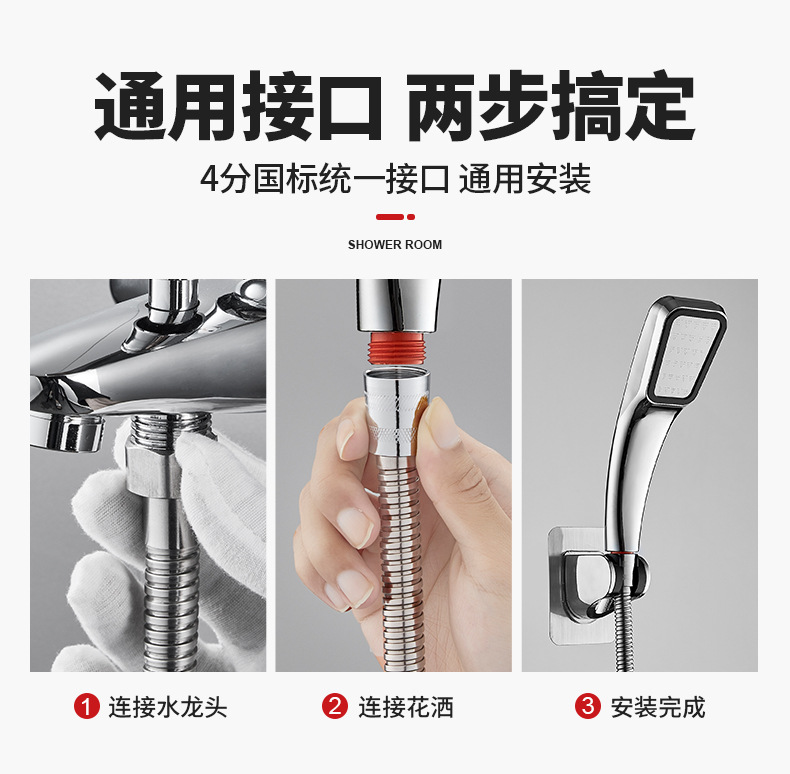 通用接口 两步搞定

4分国标统一接口 通用安装

SHOWER ROOM

1 连接水龙头

2 连接花洒

3 安装完成