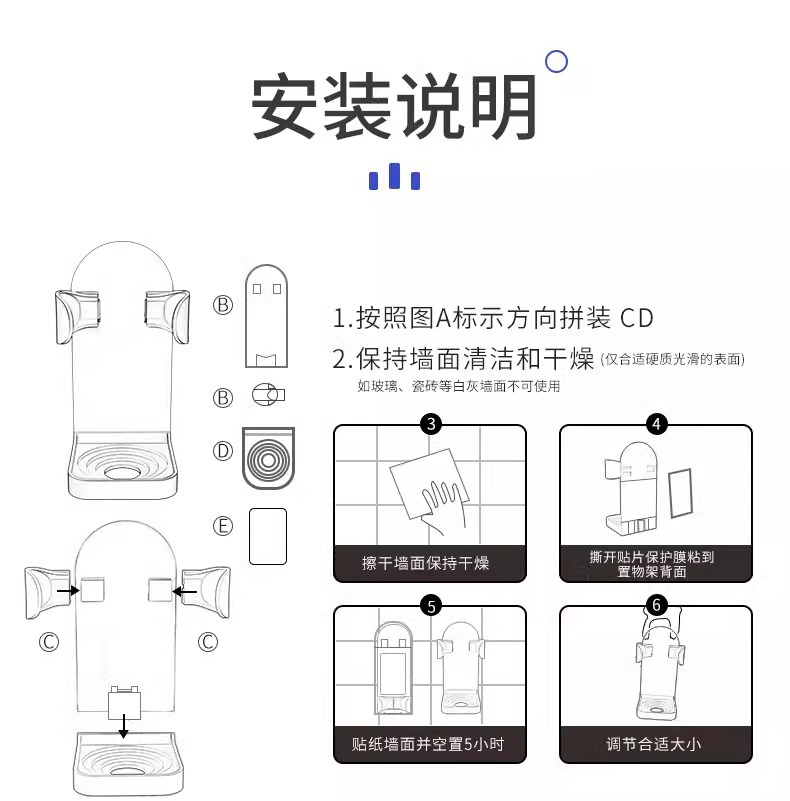 安装说明

Ⓑ
Ⓑ
Ⓓ
Ⓔ
Ⓒ
Ⓒ

1.按照图A标示方向拼装 CD

2.保持墙面清洁和干燥 (仅合适硬质光滑的表面)

如玻璃、瓷砖等白灰墙面不可使用

3
擦干墙面保持干燥

4
撕开贴片保护膜粘到置物架背面

5
贴纸墙面并空置5小时

6
调节合适大小