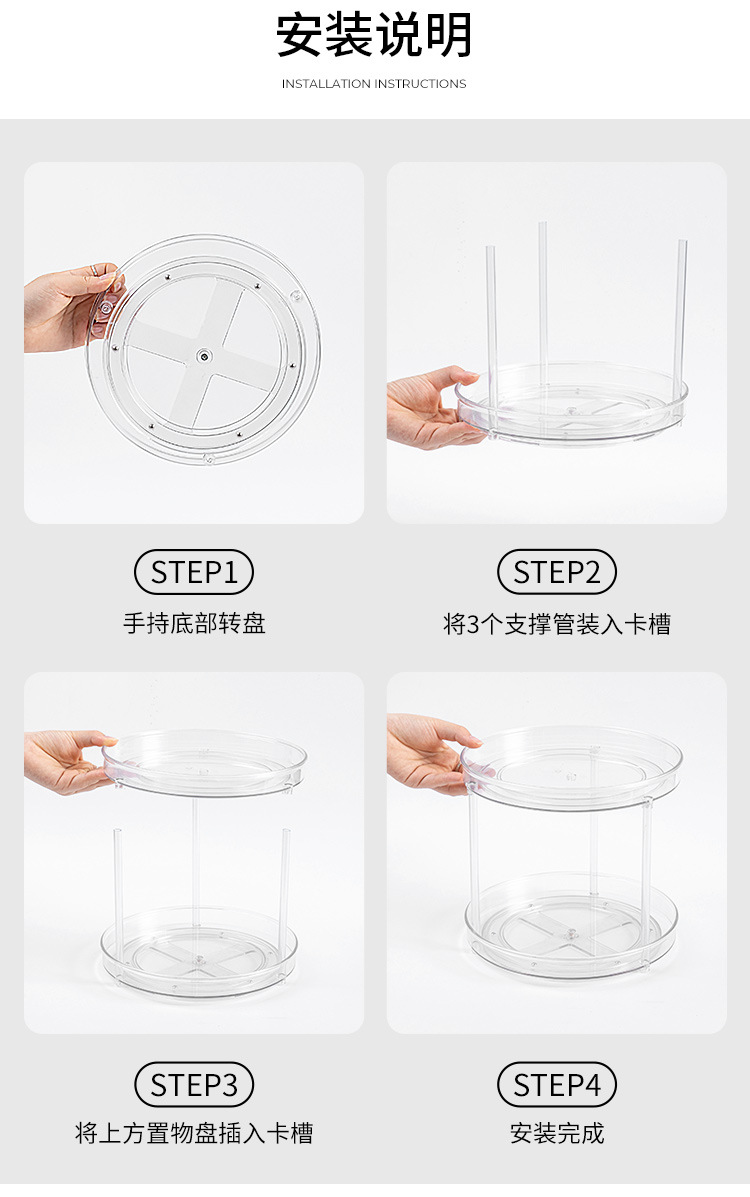 安装说明

INSTALLATION INSTRUCTIONS

STEP1

手持底部转盘

STEP2

将3个支撑管装入卡槽

STEP3

将上方置物盘插入卡槽

STEP4

安装完成