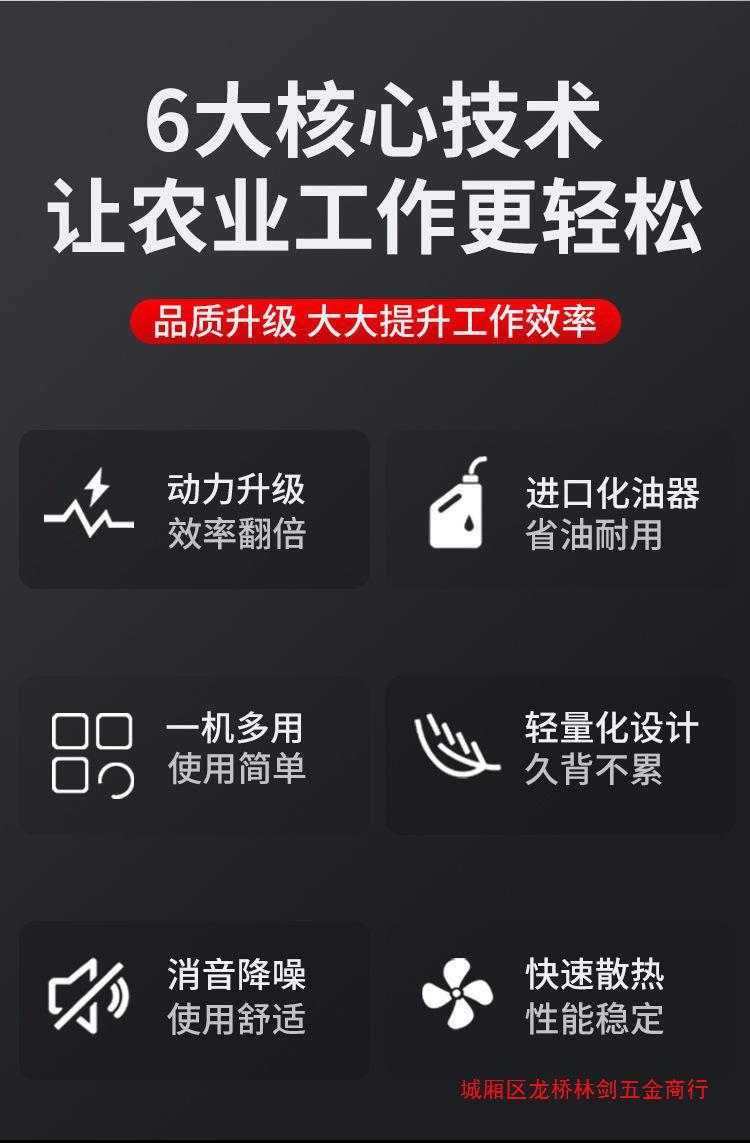 6大核心技术
让农业工作更轻松

品质升级 大大提升工作效率

动力升级
效率翻倍

进口化油器
省油耐用

一机多用
使用简单

轻量化设计
久背不累

消音降噪
使用舒适

快速散热
性能稳定

城厢区龙桥林剑五金商行