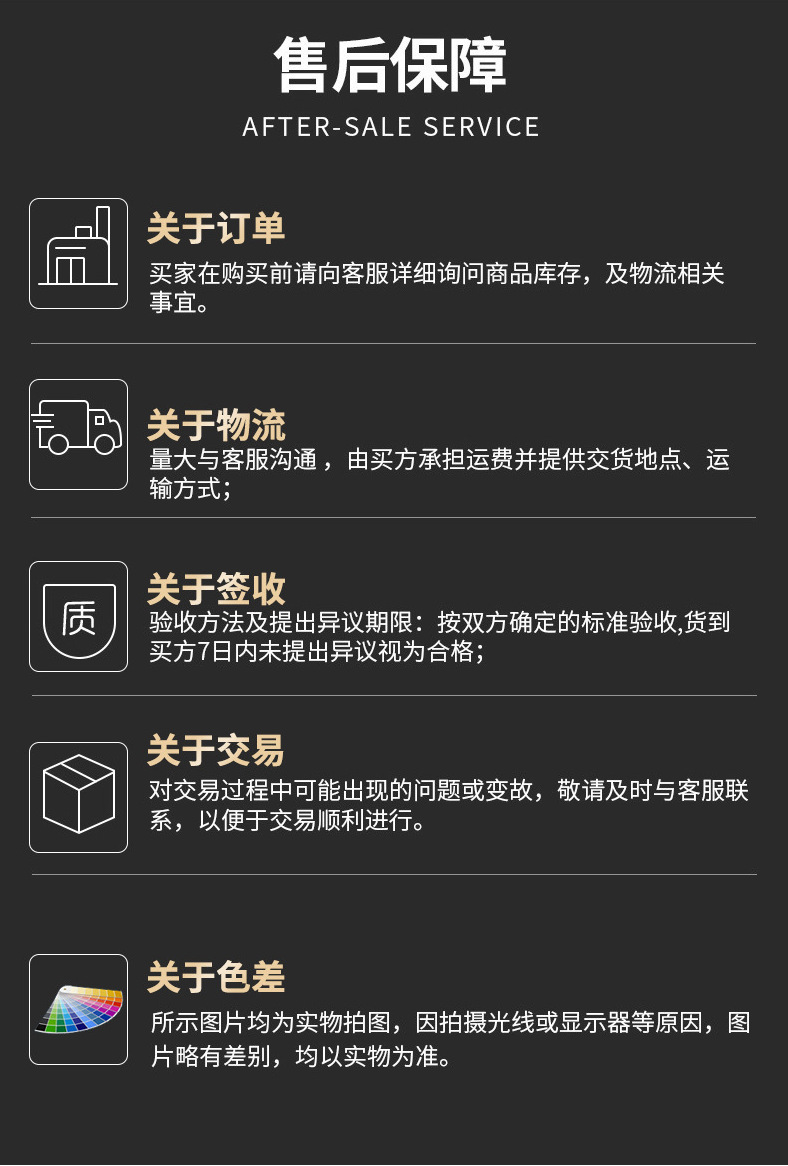 售后保障

AFTER-SALE SERVICE

关于订单

买家在购买前请向客服详细询问商品库存，及物流相关事宜。

关于物流

量大与客服沟通，由买方承担运费并提供交货地点、运输方式；

质

关于签收

验收方法及提出异议期限：按双方确定的标准验收,货到买方7日内未提出异议视为合格；

关于交易

对交易过程中可能出现的问题或变故，敬请及时与客服联系，以便于交易顺利进行。

关于色差

所示图片均为实物拍图，因拍摄光线或显示器等原因，图片略有差别，均以实物为准。