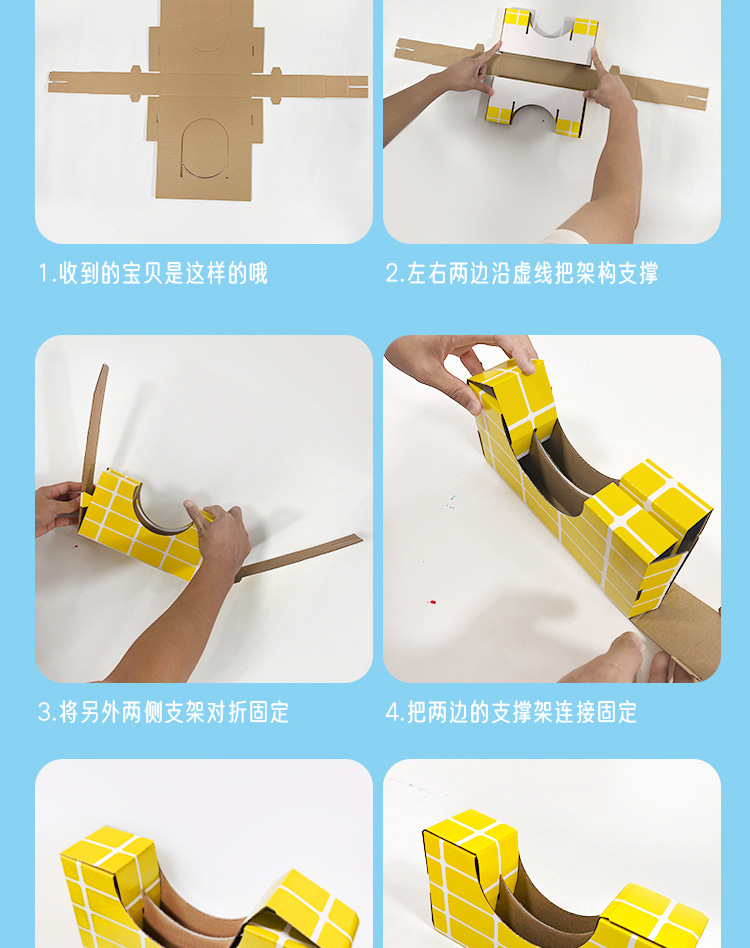 1.收到的宝贝是这样的哦

2.左右两边沿虚线把架构支撑

3.将另外两侧支架对折固定

4.把两边的支撑架连接固定