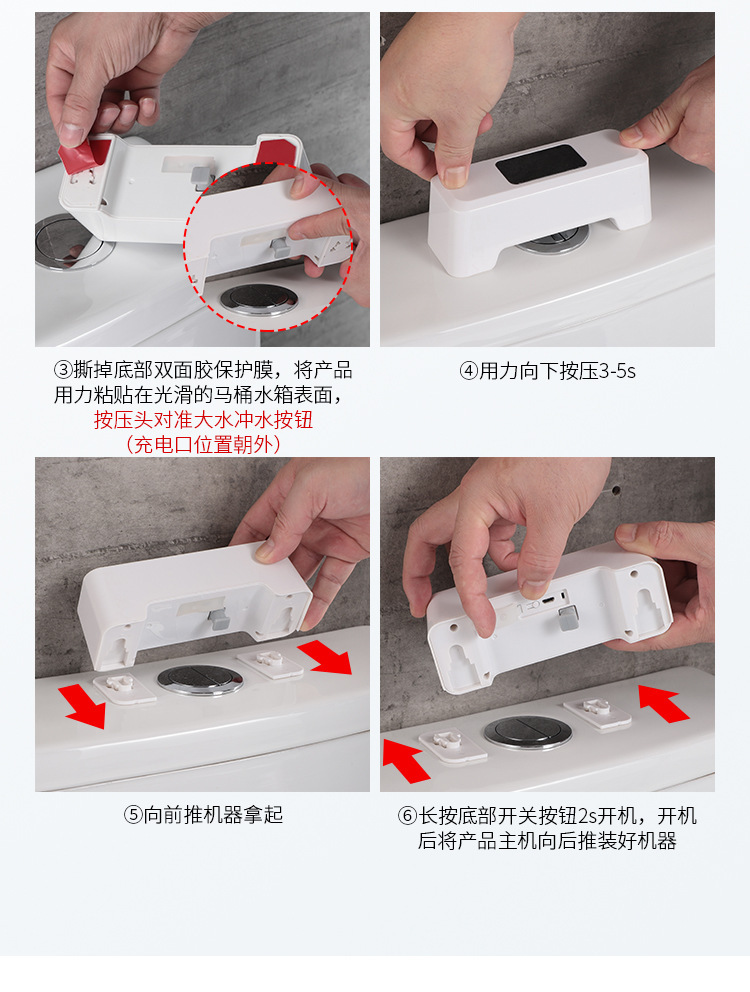 ③撕掉底部双面胶保护膜，将产品用力粘贴在光滑的马桶水箱表面，按压头对准大水冲水按钮（充电口位置朝外）

④用力向下按压3-5s

⑤向前推机器拿起

⑥长按底部开关按钮2s开机，开机后将产品主机向后推装好机器