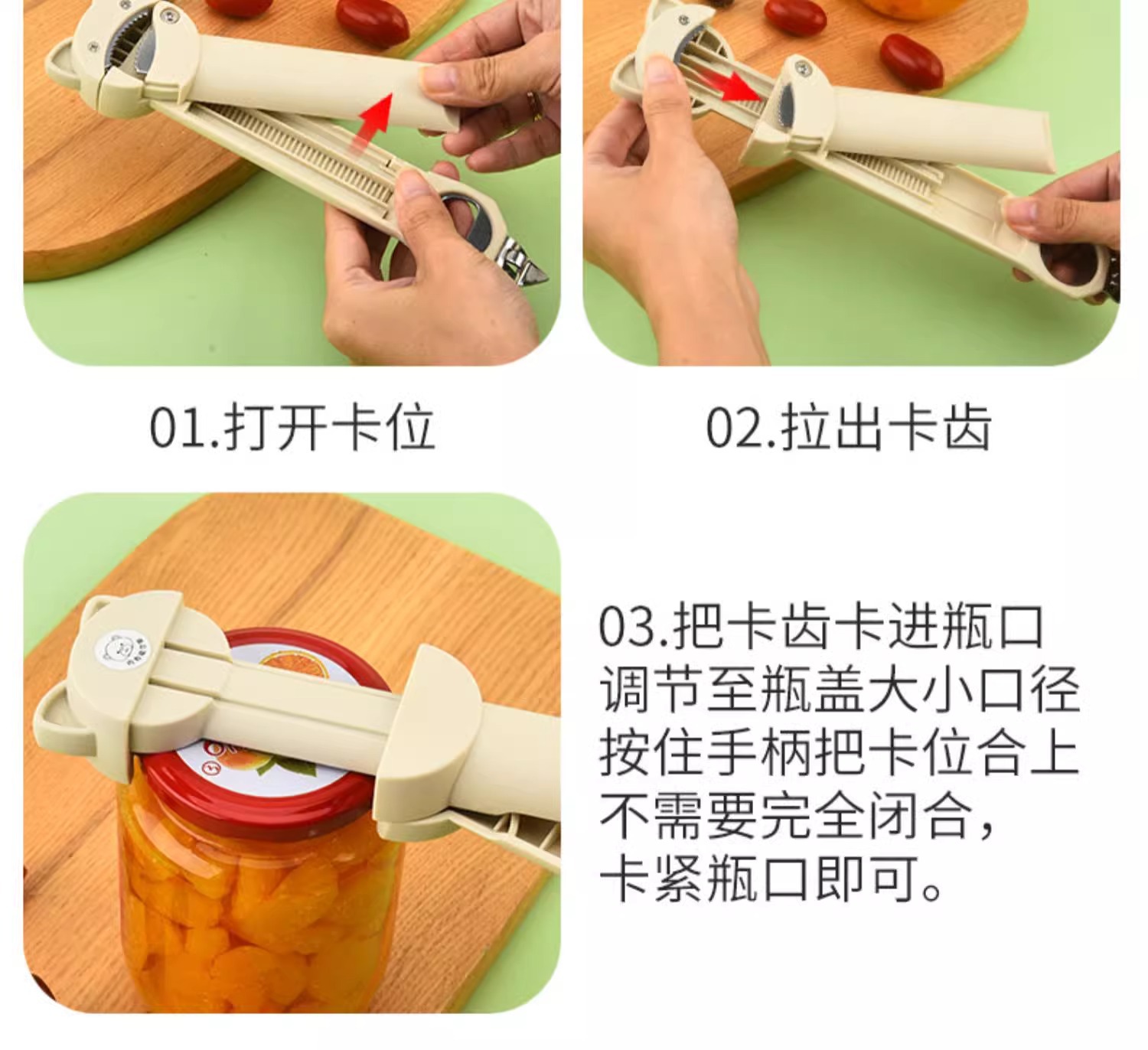 01.打开卡位

02.拉出卡齿

03.把卡齿卡进瓶口
调节至瓶盖大小口径
按住手柄把卡位合上
不需要完全闭合，
卡紧瓶口即可。