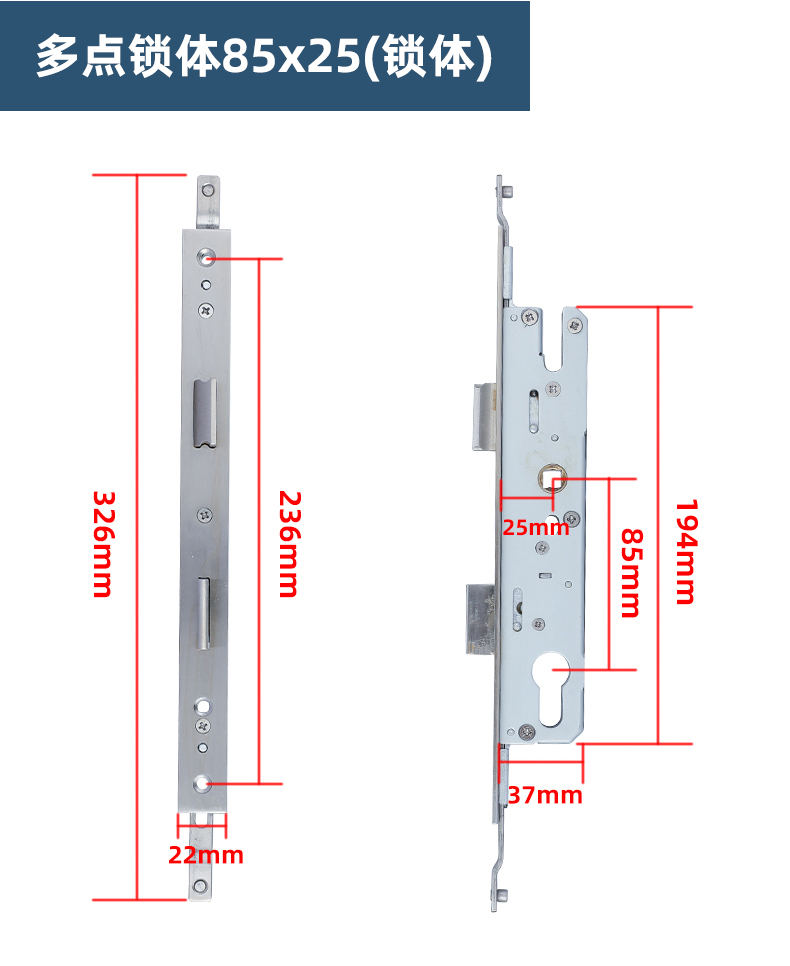 多点锁体85x25(锁体)

326mm

236mm

22mm

25mm

85mm

194mm

37mm