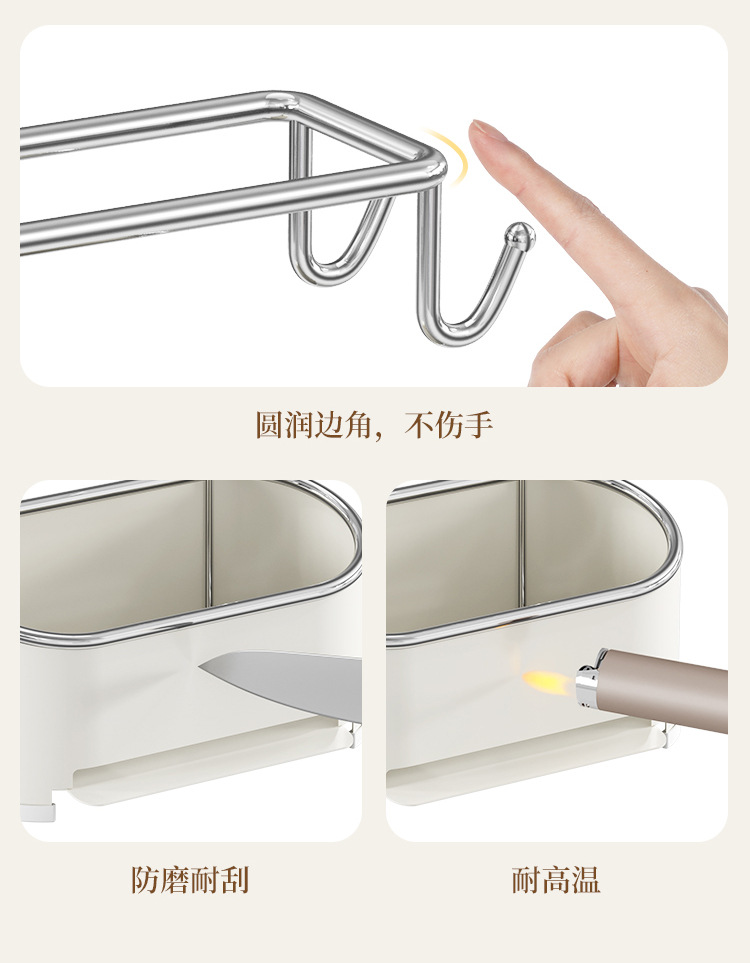 圆润边角，不伤手

防磨耐刮

耐高温