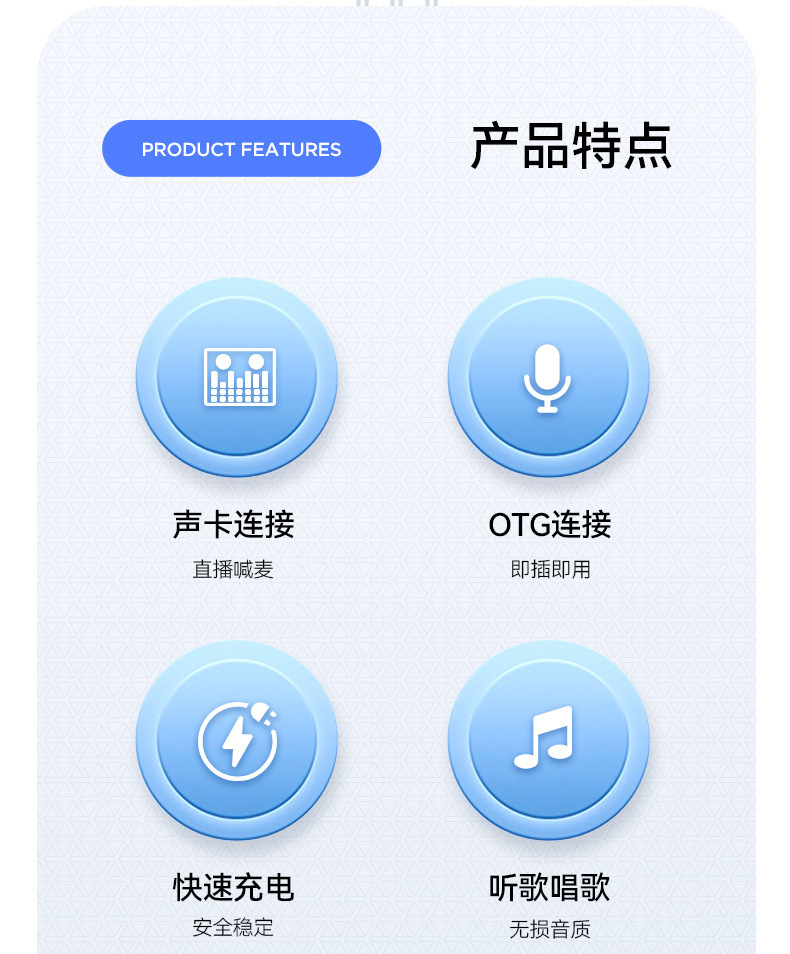 PRODUCT FEATURES

产品特点

声卡连接

直播喊麦

OTG连接

即插即用

快速充电

安全稳定

听歌唱歌

无损音质