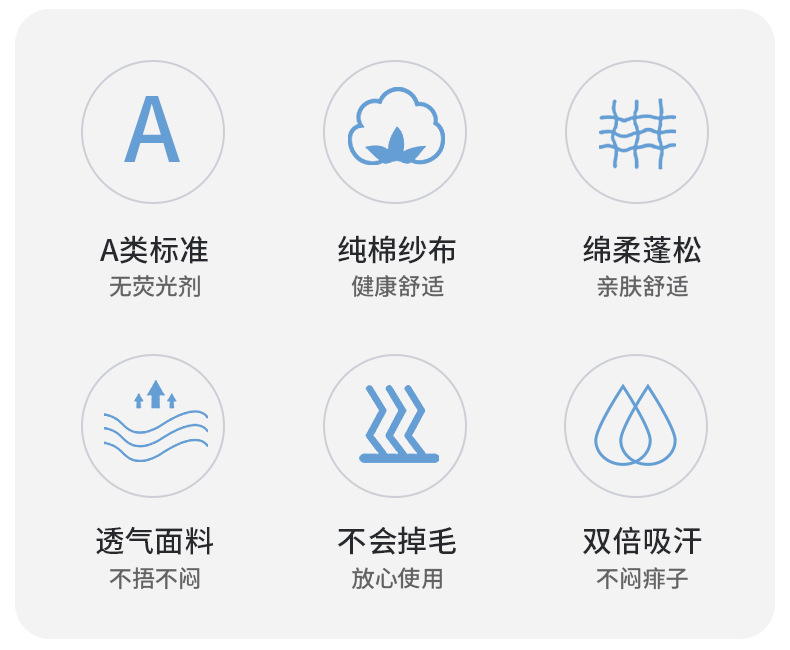 A

A类标准
无荧光剂

纯棉纱布
健康舒适

绵柔蓬松
亲肤舒适

透气面料
不捂不闷

不会掉毛
放心使用

双倍吸汗
不闷痱子