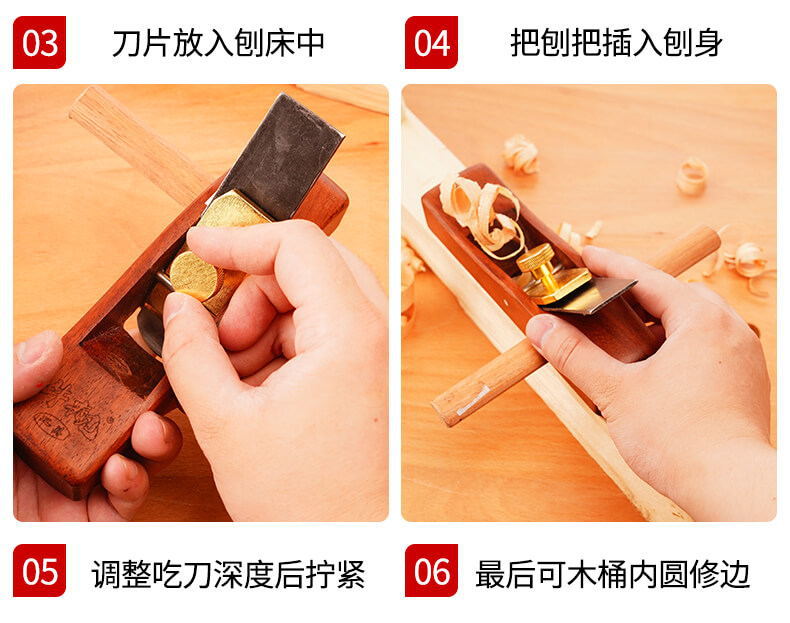 03 刀片放入刨床中

04 把刨把插入刨身

05 调整吃刀深度后拧紧

06 最后可木桶内圆修边