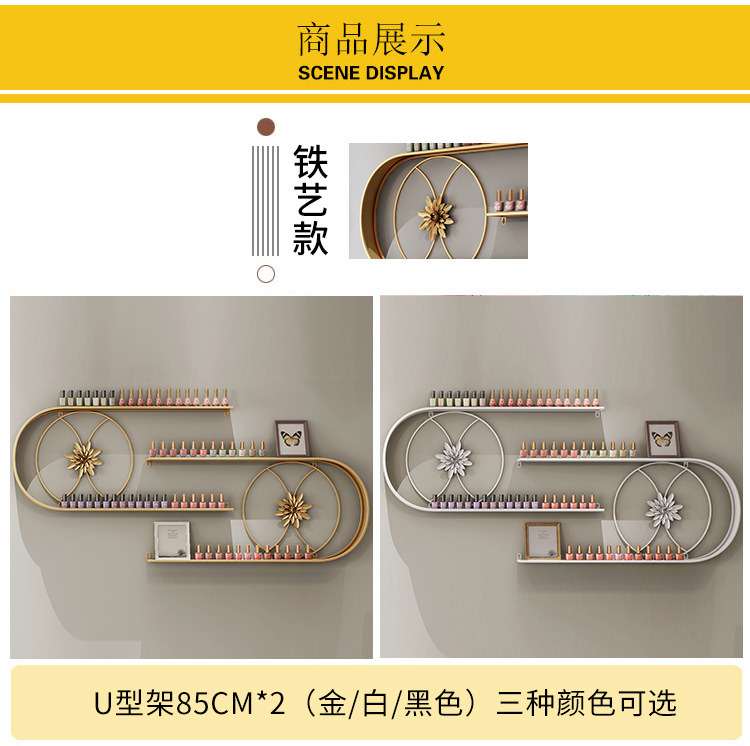 商品展示
SCENE DISPLAY

铁艺款

U型架85CM*2（金/白/黑色）三种颜色可选