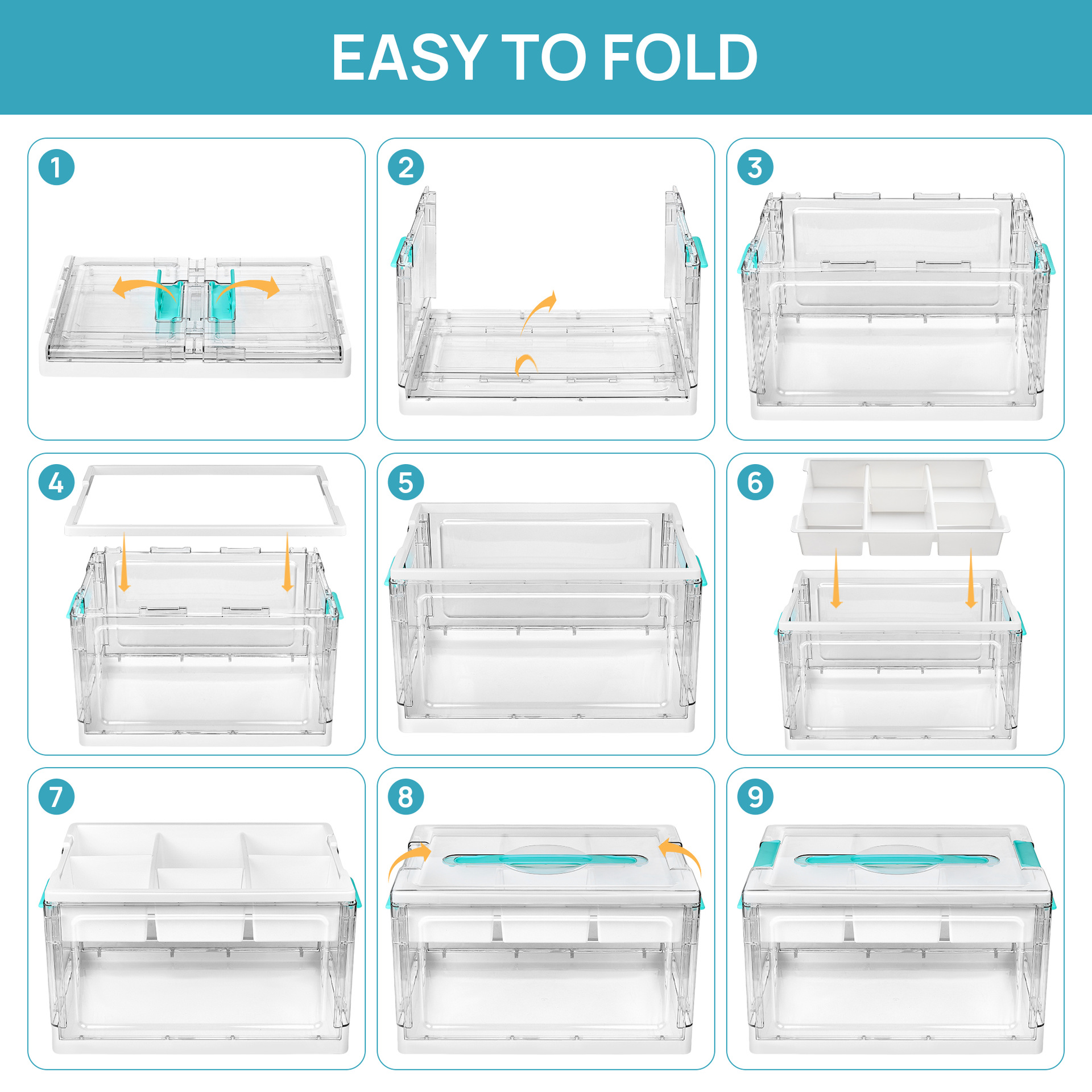 EASY TO FOLD

1

2

3

4

5

6

7

8

9