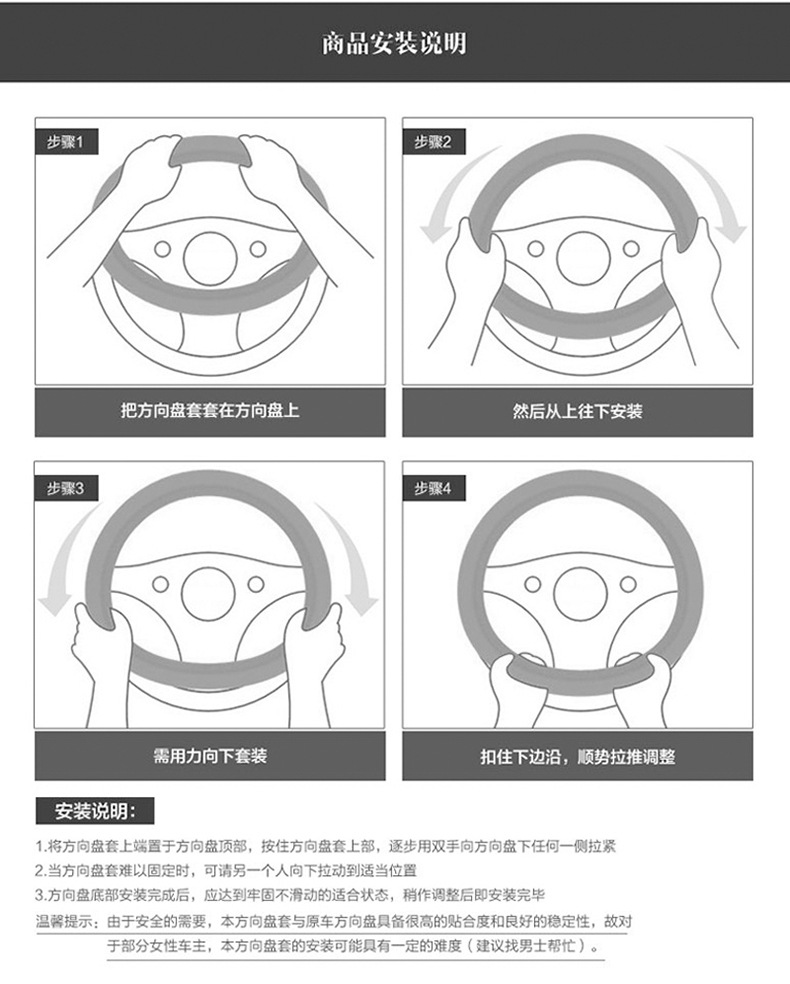 商品安装说明

步骤1

把方向盘套套在方向盘上

步骤2

然后从上往下安装

步骤3

需用力向下套装

步骤4

扣住下边沿，顺势拉推调整

安装说明：

1.将方向盘套上端置于方向盘顶部，按住方向盘套上部，逐步用双手向方向盘下任何一侧拉紧

2.当方向盘套难以固定时，可请另一个人向下拉动到适当位置

3.方向盘底部安装完成后，应达到牢固不滑动的适合状态，稍作调整后即安装完毕

温馨提示：由于安全的需要，本方向盘套与原车方向盘具备很高的贴合度和良好的稳定性，故对于部分女性车主，本方向盘套的安装可能具有一定的难度（建议找男士帮忙）。