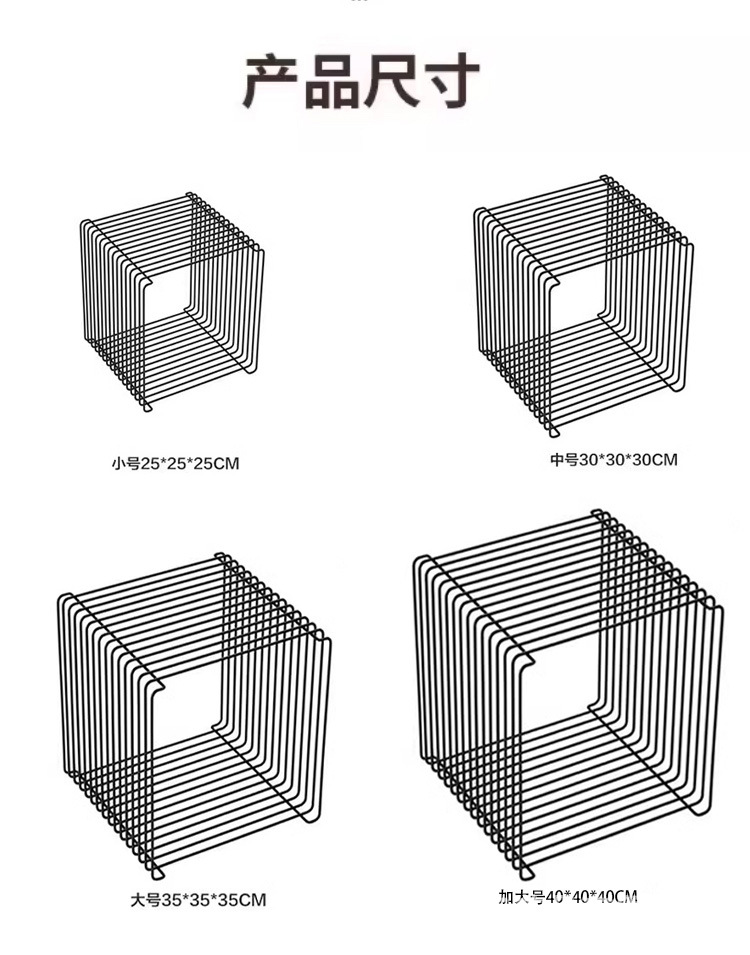 产品尺寸

小号25*25*25CM

中号30*30*30CM

大号35*35*35CM

加大号40*40*40CM