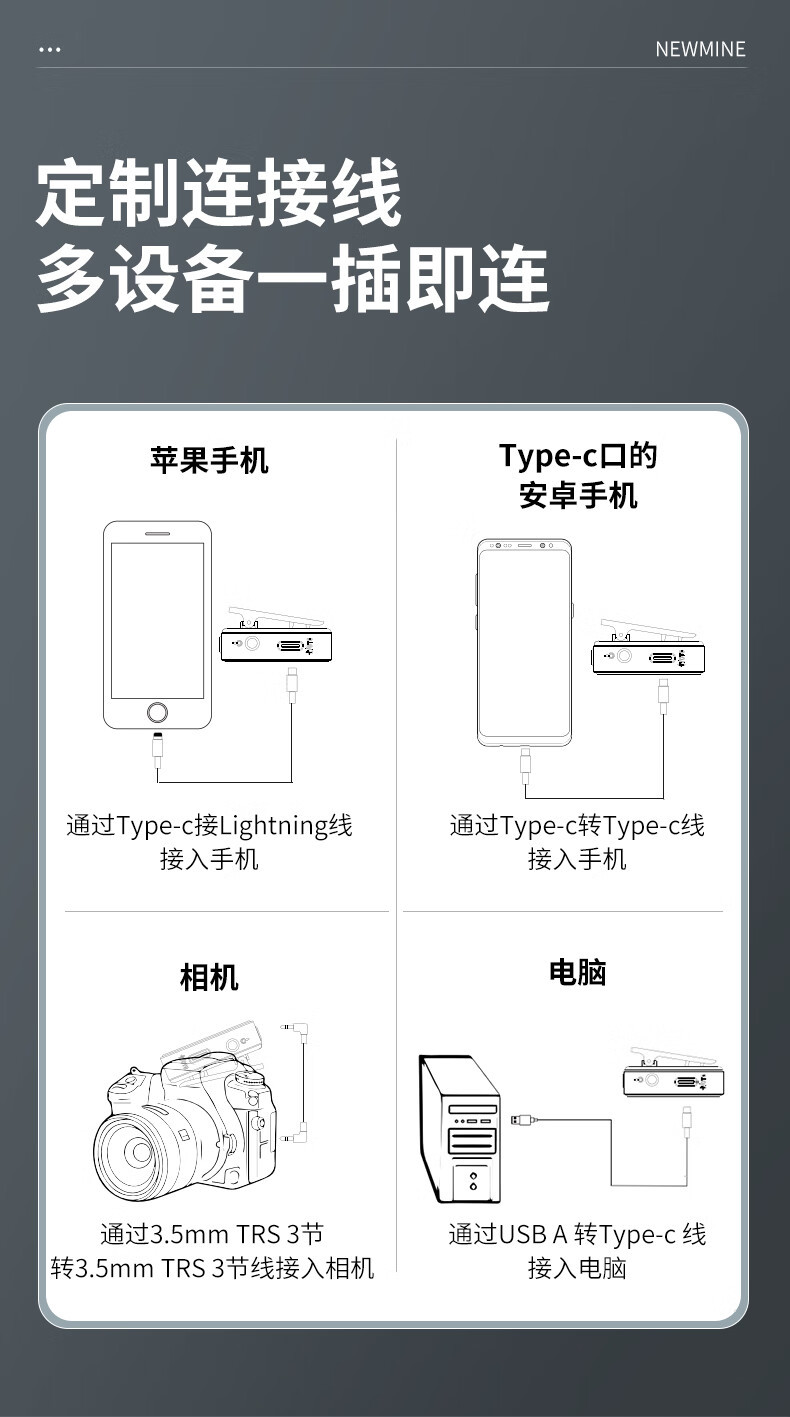 NEWMINE

定制连接线
多设备一插即连

苹果手机

通过Type-c接Lightning线
接入手机

Type-c口的
安卓手机

通过Type-c转Type-c线
接入手机

相机

通过3.5mm TRS 3节
转3.5mm TRS 3节线接入相机

电脑

通过USB A 转Type-c 线
接入电脑