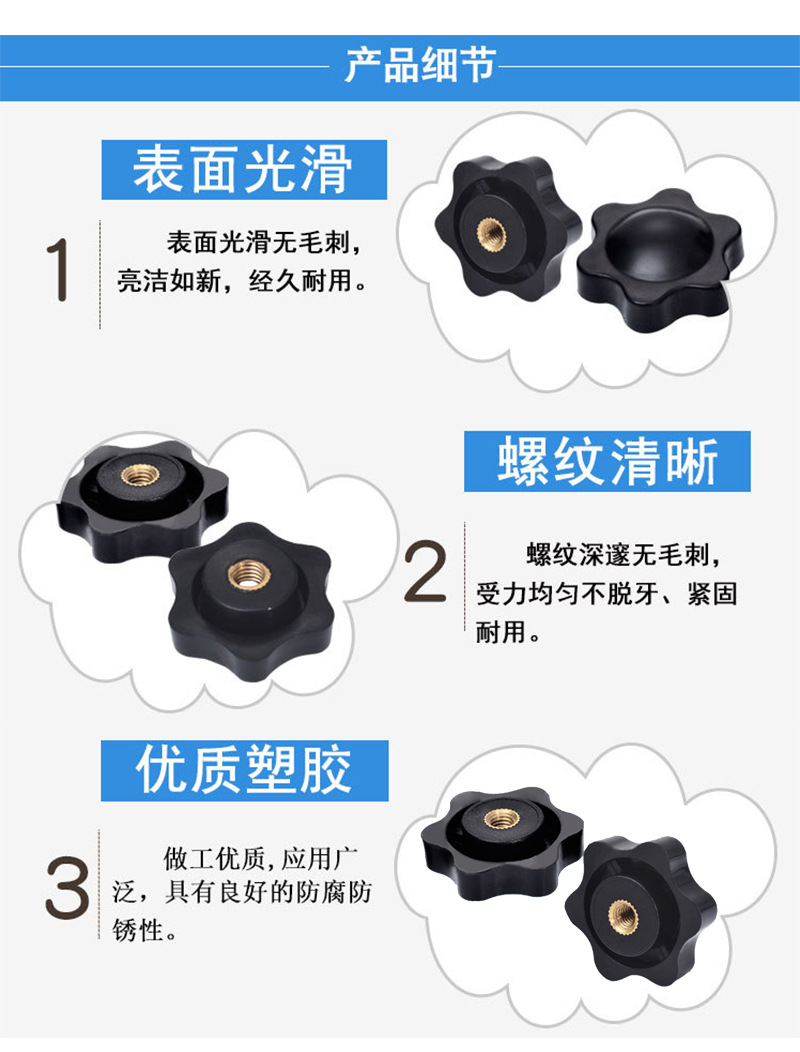 产品细节

表面光滑

1

表面光滑无毛刺，亮洁如新，经久耐用。

螺纹清晰

2

螺纹深邃无毛刺，受力均匀不脱牙、紧固耐用。

优质塑胶

3

做工优质，应用广泛，具有良好的防腐防锈性。