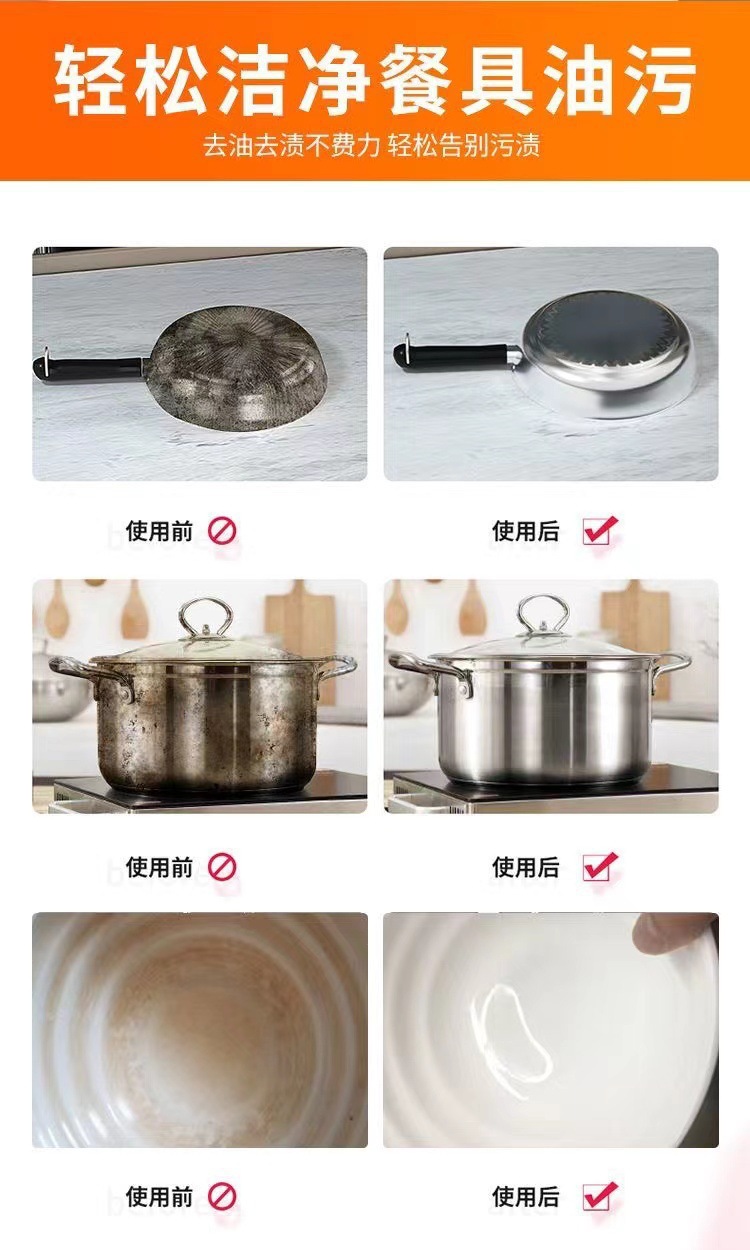 轻松洁净餐具油污

去油去渍不费力 轻松告别污渍

使用前

使用后

使用前

使用后

使用前

使用后