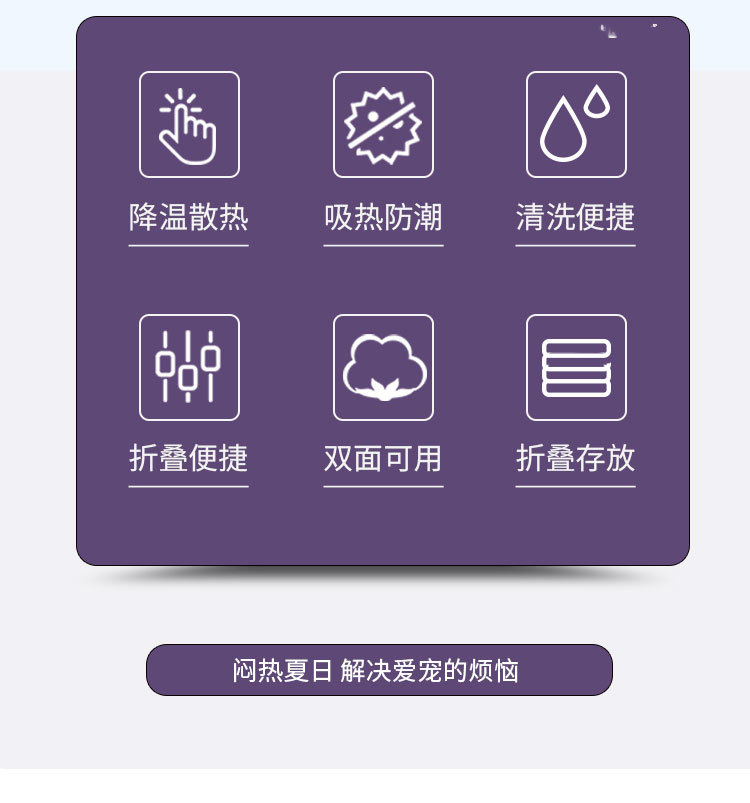 降温散热

吸热防潮

清洗便捷

折叠便捷

双面可用

折叠存放

闷热夏日 解决爱宠的烦恼