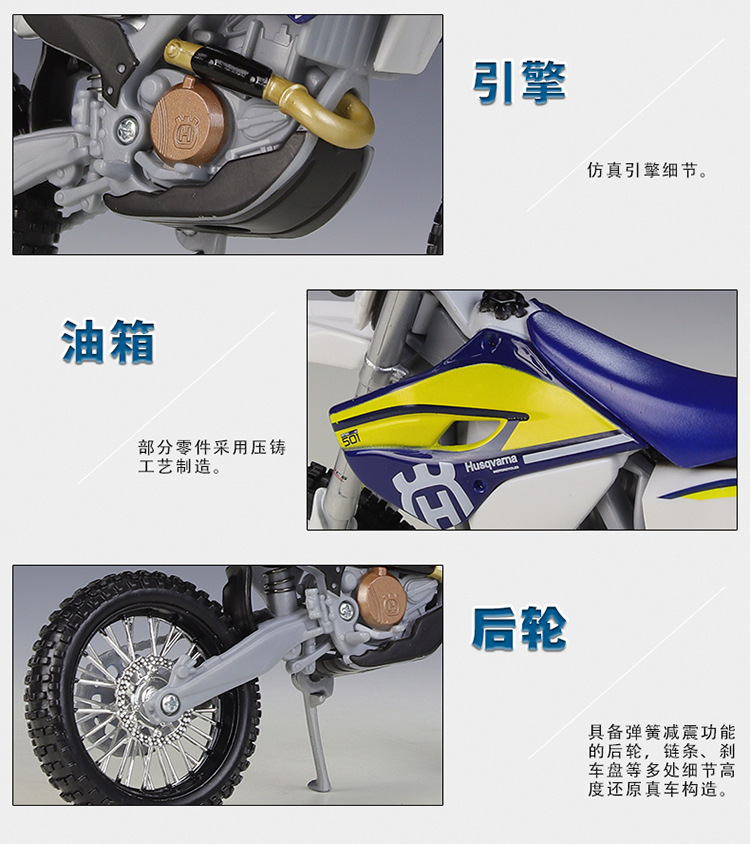 引擎

仿真引擎细节。

油箱

部分零件采用压铸工艺制造。

501

Husqvarna

后轮

具备弹簧减震功能的后轮，链条、刹车盘等多处细节高度还原真车构造。