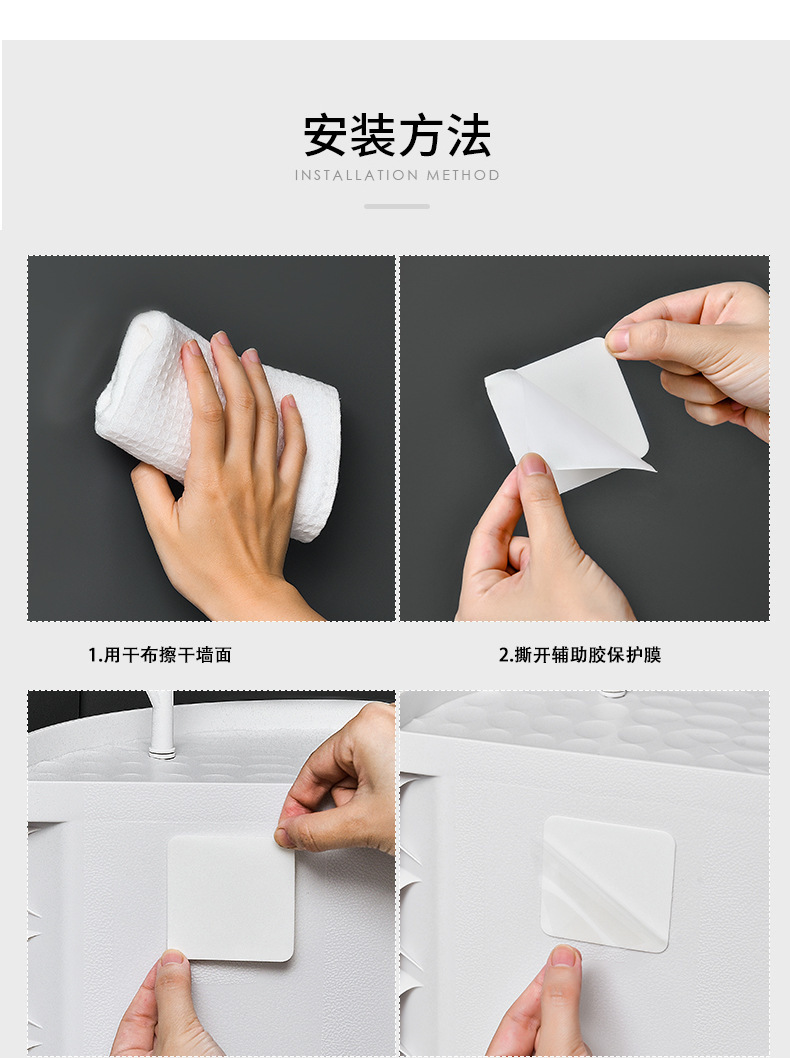 安装方法
INSTALLATION METHOD

1.用干布擦干墙面

2.撕开辅助胶保护膜