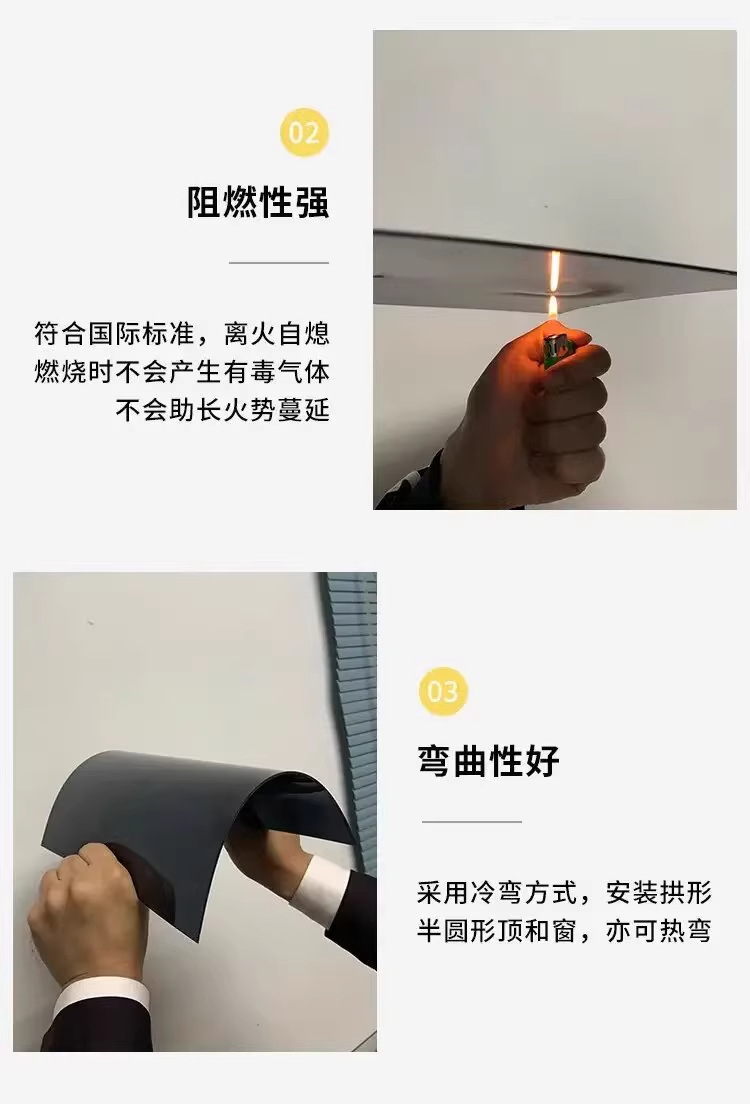 02

阻燃性强

符合国际标准，离火自熄
燃烧时不会产生有毒气体
不会助长火势蔓延

03

弯曲性好

采用冷弯方式，安装拱形
半圆形顶和窗，亦可热弯