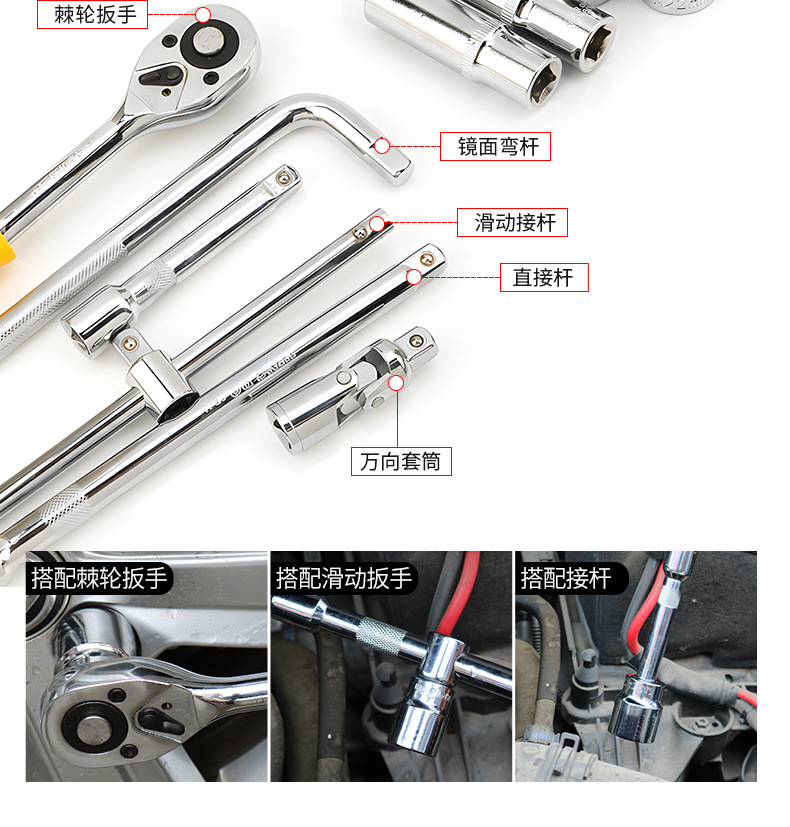 棘轮扳手

镜面弯杆

滑动接杆

直接杆

万向套筒

搭配棘轮扳手

搭配滑动扳手

搭配接杆