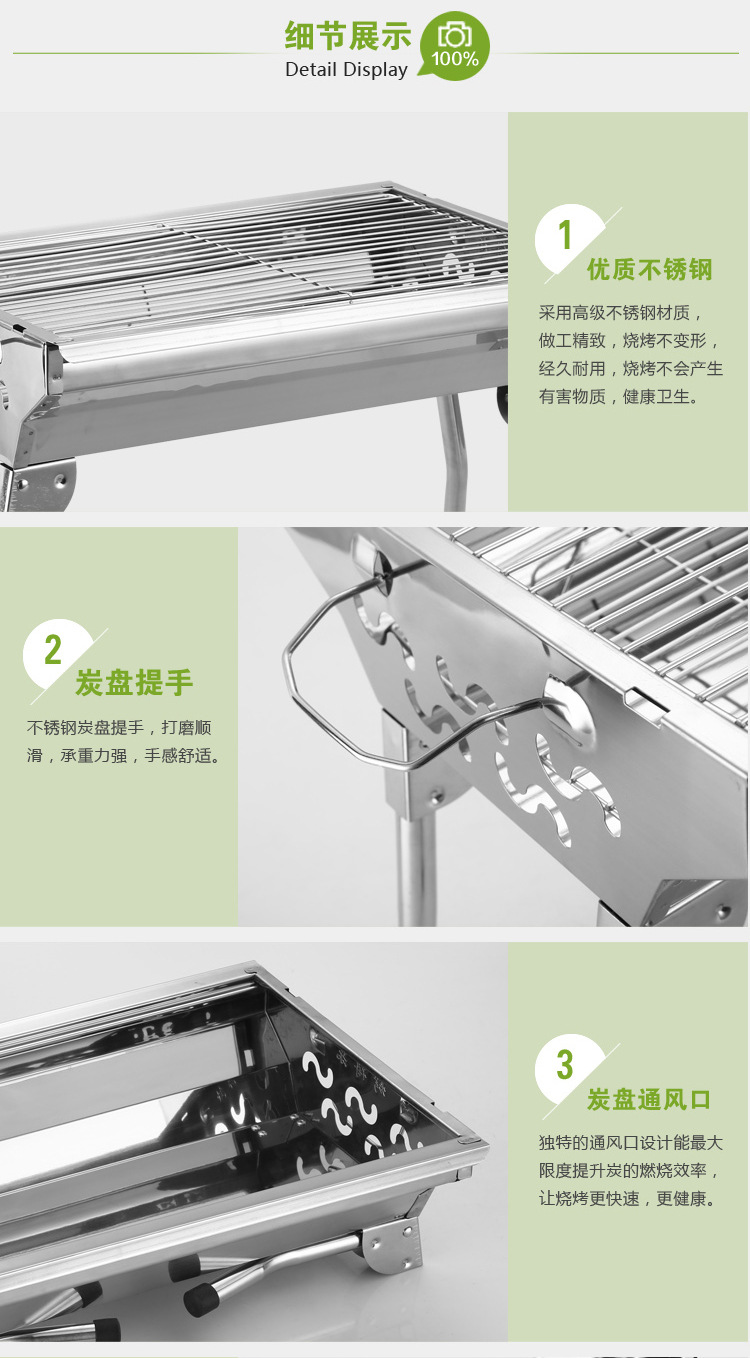 细节展示
Detail Display
100%

1
优质不锈钢
采用高级不锈钢材质，做工精致，烧烤不变形，经久耐用，烧烤不会产生有害物质，健康卫生。

2
炭盘提手
不锈钢炭盘提手，打磨顺滑，承重力强，手感舒适。

3
炭盘通风口
独特的通风口设计能最大限度提升炭的燃烧效率，让烧烤更快速，更健康。