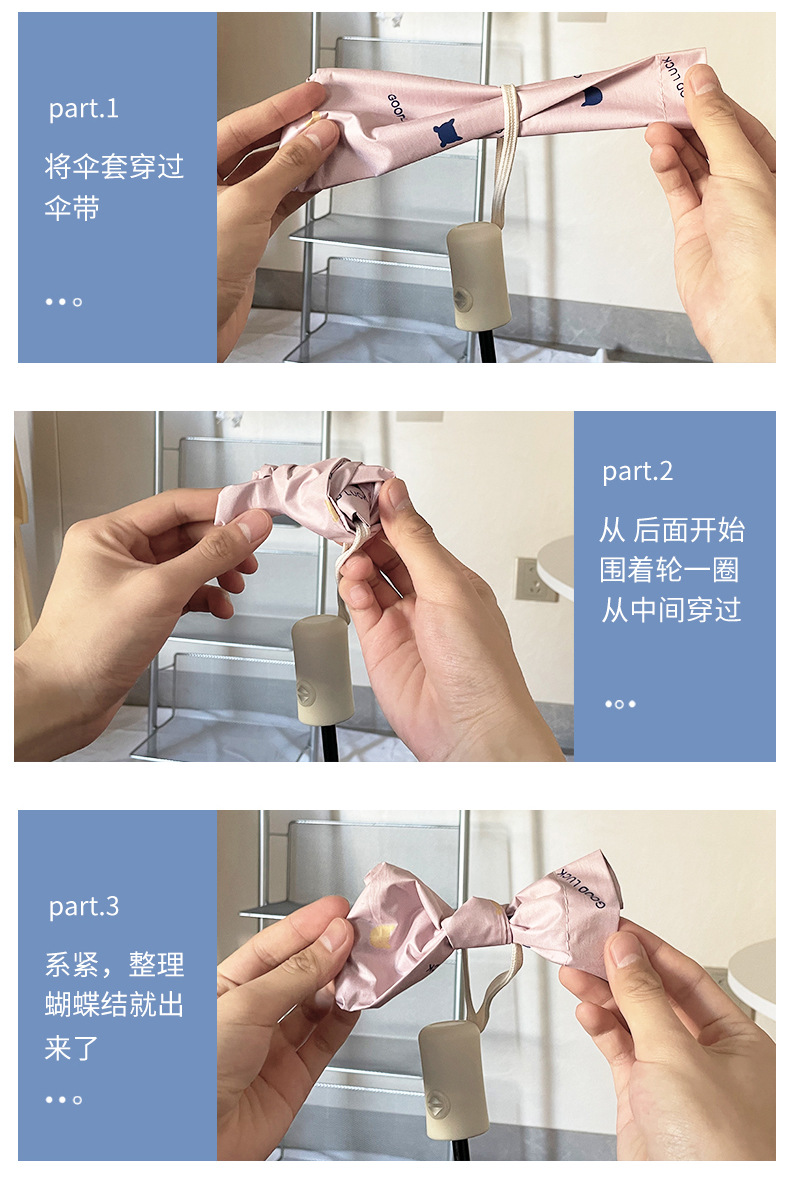 part.1

将伞套穿过伞带

GOOD LUCK

part.2

从 后面开始围着轮一圈从中间穿过

part.3

系紧，整理蝴蝶结就出来了

GOOD LUCK