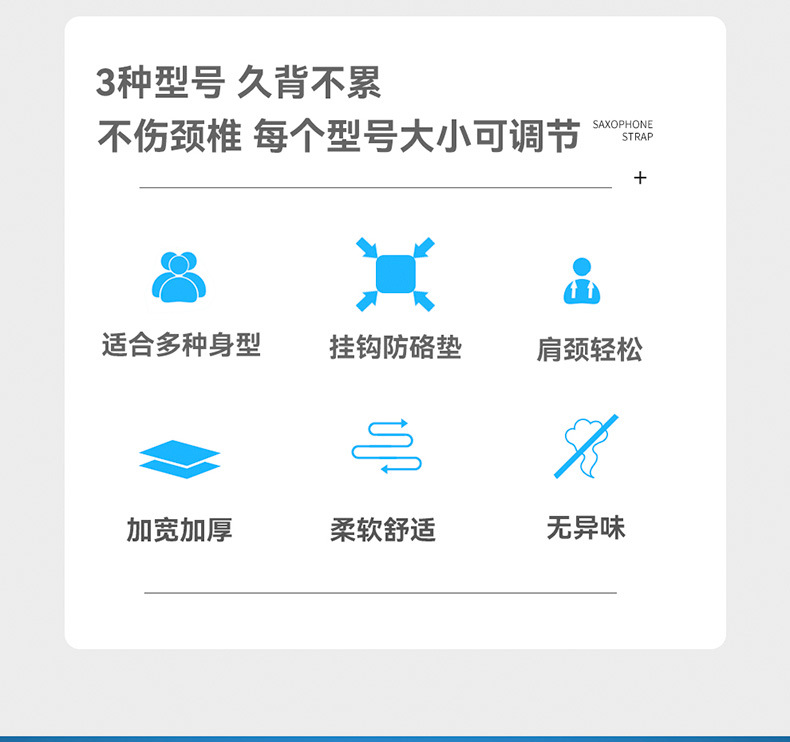 3种型号 久背不累

不伤颈椎 每个型号大小可调节

SAXOPHONE
STRAP

+

适合多种身型

挂钩防硌垫

肩颈轻松

加宽加厚

柔软舒适

无异味