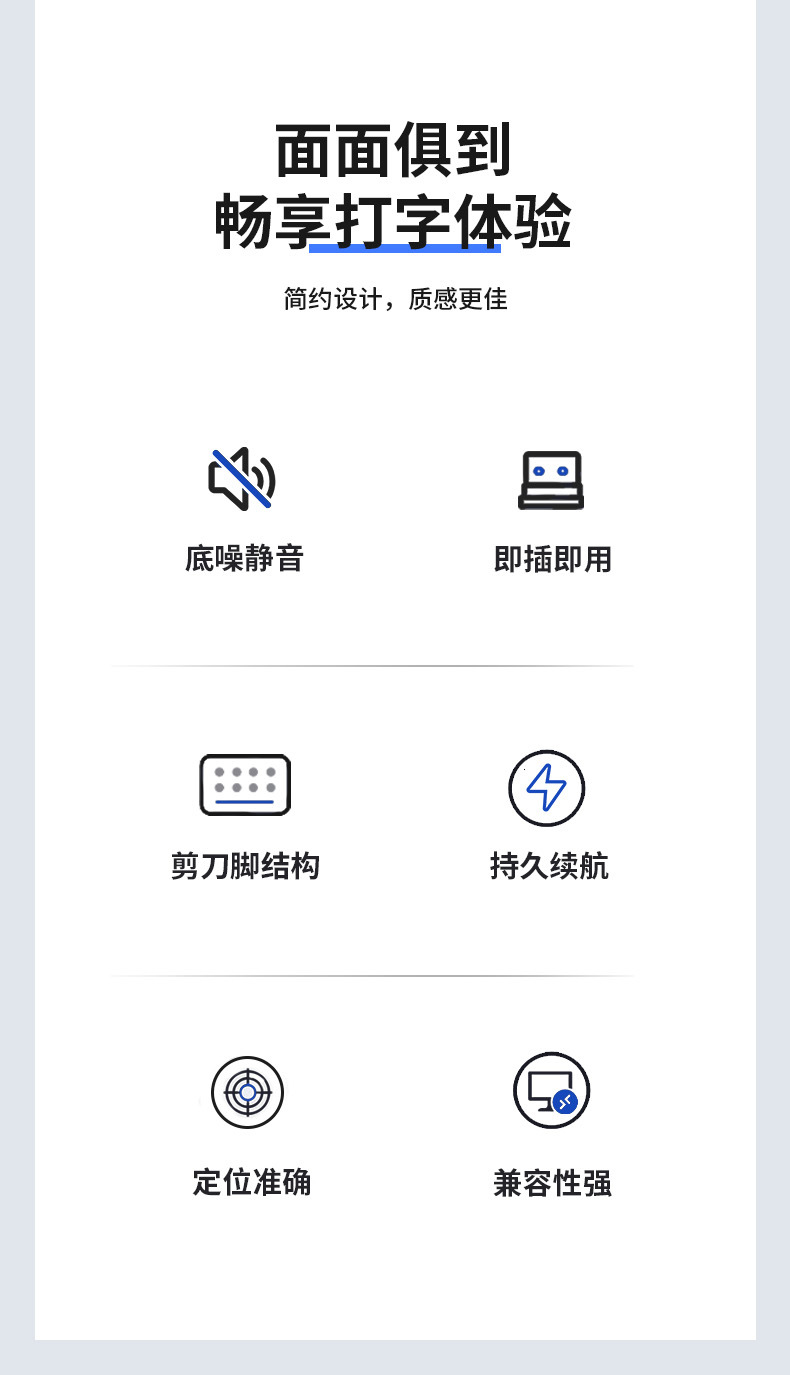 面面俱到
畅享打字体验

简约设计，质感更佳

底噪静音

即插即用

剪刀脚结构

持久续航

定位准确

兼容性强