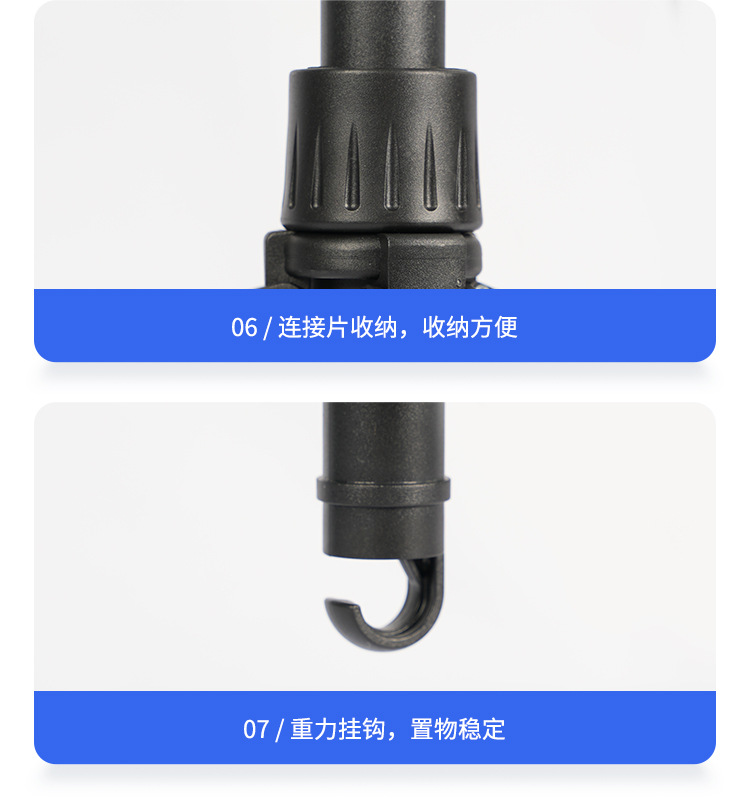 06 / 连接片收纳，收纳方便

07 / 重力挂钩，置物稳定