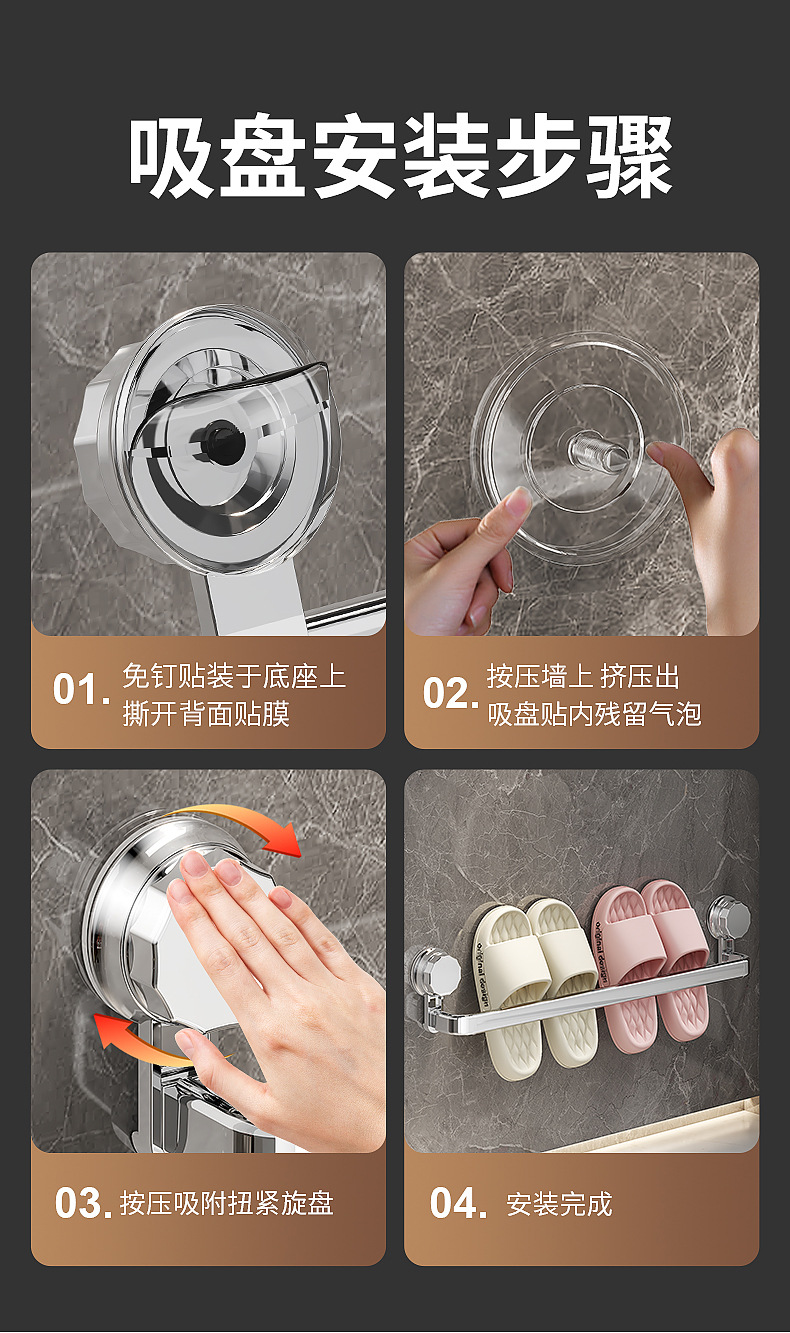 吸盘安装步骤

01. 免钉贴装于底座上
撕开背面贴膜

02. 按压墙上 挤压出
吸盘贴内残留气泡

03. 按压吸附扭紧旋盘

original design
original design

04. 安装完成