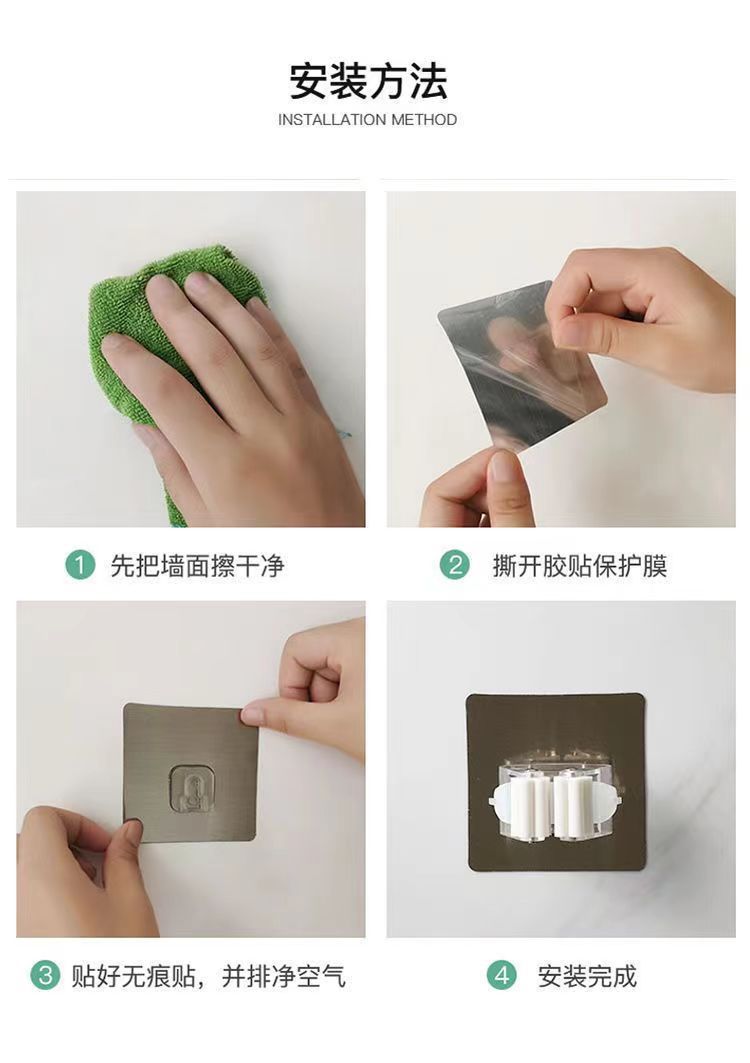 安装方法
INSTALLATION METHOD

1 先把墙面擦干净

2 撕开胶贴保护膜

3 贴好无痕贴，并排净空气

4 安装完成