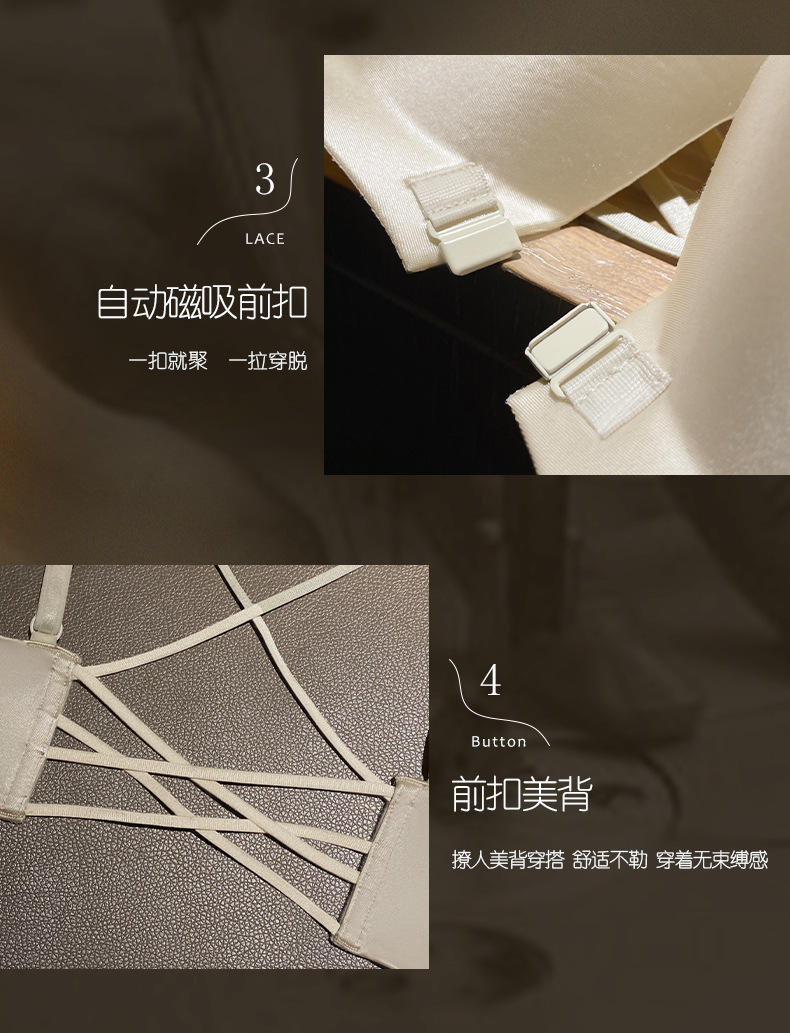 3

LACE

自动磁吸前扣

一扣就聚　一拉穿脱

4

Button

前扣美背

撩人美背穿搭 舒适不勒 穿着无束缚感