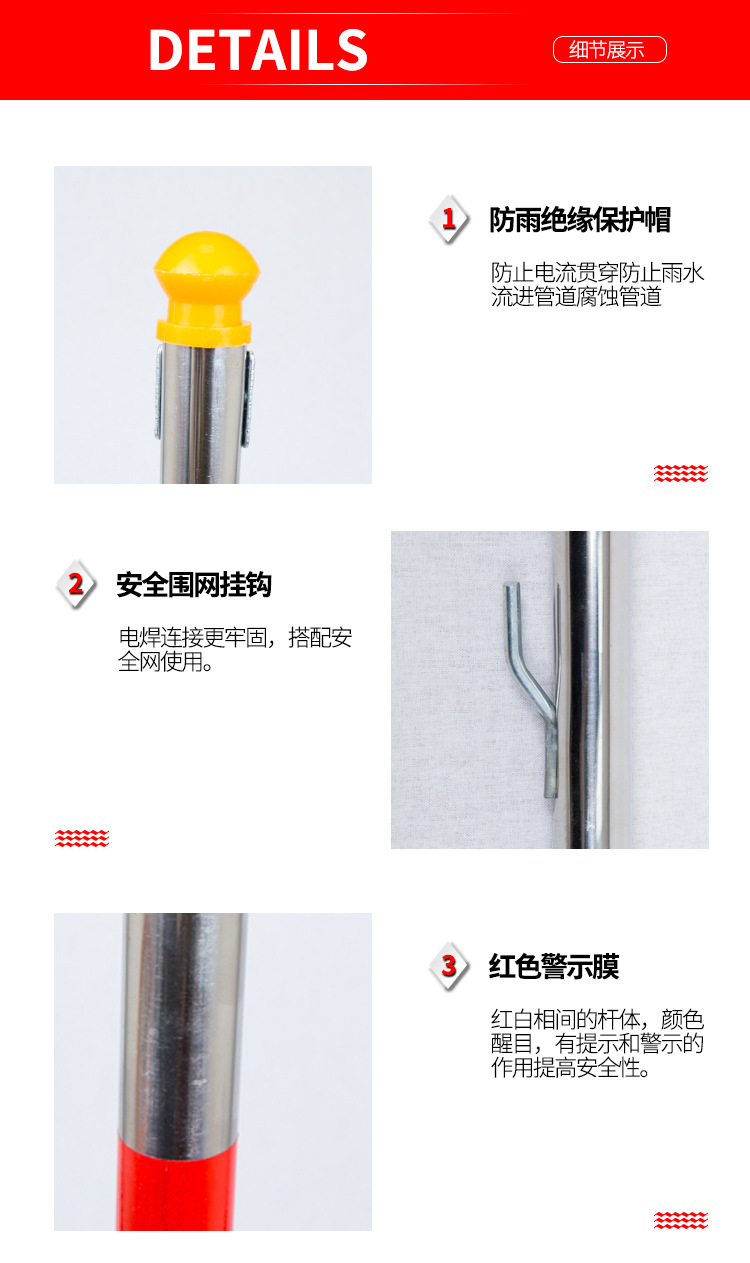 DETAILS

细节展示

1 防雨绝缘保护帽

防止电流贯穿防止雨水流进管道腐蚀管道

2 安全围网挂钩

电焊连接更牢固，搭配安全网使用。

3 红色警示膜

红白相间的杆体，颜色醒目，有提示和警示的作用提高安全性。